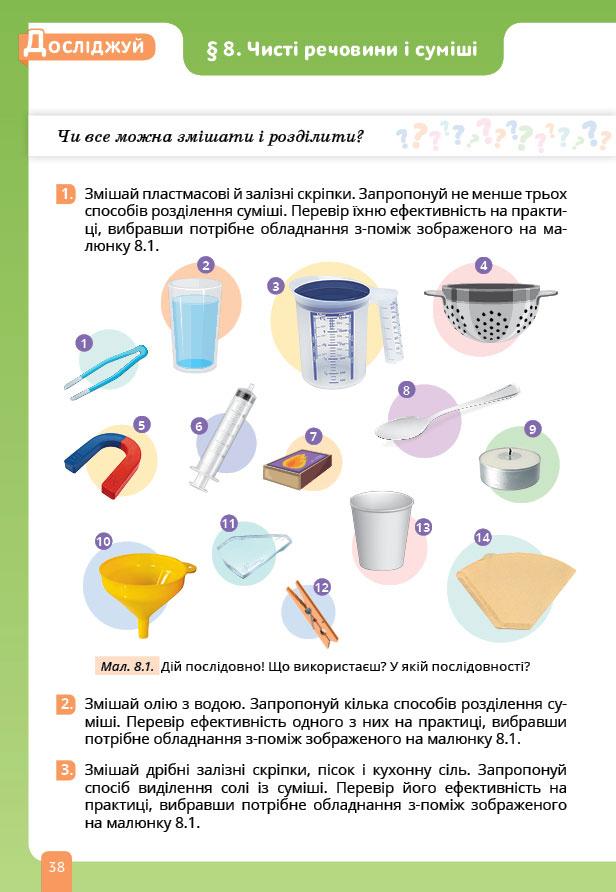 Досліджуй

§ 8. Чисті речовини і суміші

Чи все можна змішати і розділити?

1. Змішай пластмасові й залізні скріпки. Запропонуй не менше трьох способів розділення суміші. Перевір їхню ефективність на практиці, вибравши потрібне обладнання з-поміж зображеного на малюнку 8.1.

1
2
3
4
5
6
7
8
9
10
11
12
13
14

Мал. 8.1. Дій послідовно! Що використаєш? У якій послідовності?

2. Змішай олію з водою. Запропонуй кілька способів розділення суміші. Перевір ефективність одного з них на практиці, вибравши потрібне обладнання з-поміж зображеного на малюнку 8.1.

3. Змішай дрібні залізні скріпки, пісок і кухонну сіль. Запропонуй спосіб виділення солі із суміші. Перевір його ефективність на практиці, вибравши потрібне обладнання з-поміж зображеного на малюнку 8.1.

38