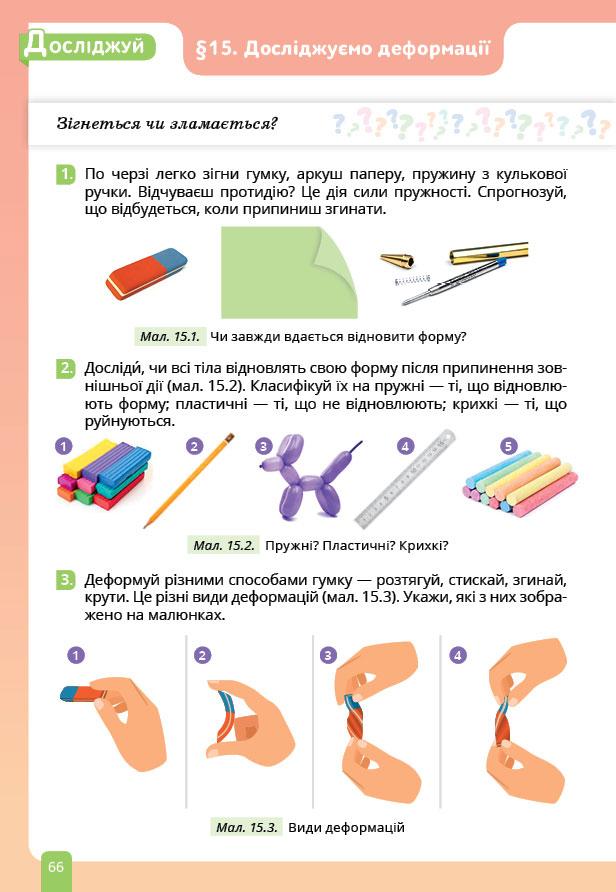 Досліджуй

§15. Досліджуємо деформації

Зігнеться чи зламається?

1. По черзі легко зігни гумку, аркуш паперу, пружину з кулькової ручки. Відчуваєш протидію? Це дія сили пружності. Спрогнозуй, що відбудеться, коли припиниш згинати.

Мал. 15.1. Чи завжди вдається відновити форму?

2. Досліди́, чи всі тіла відновлять свою форму після припинення зовнішньої дії (мал. 15.2). Класифікуй їх на пружні — ті, що відновлюють форму; пластичні — ті, що не відновлюють; крихкі — ті, що руйнуються.

1 2 3 4 5

Мал. 15.2. Пружні? Пластичні? Крихкі?

3. Деформуй різними способами гумку — розтягуй, стискай, згинай, крути. Це різні види деформацій (мал. 15.3). Укажи, які з них зображено на малюнках.

1 2 3 4

Мал. 15.3. Види деформацій

66