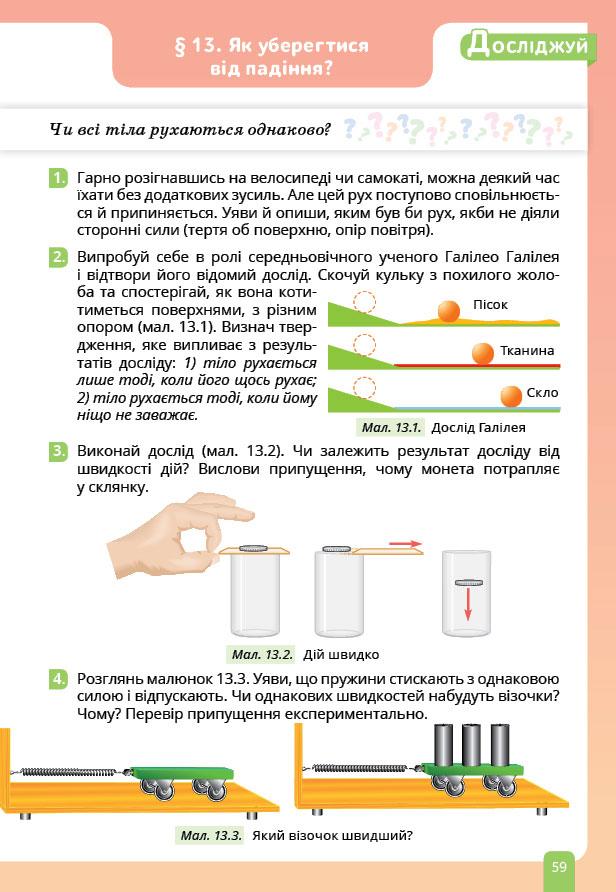 § 13. Як уберегтися від падіння?

Досліджуй

Чи всі тіла рухаються однаково?

1. Гарно розігнавшись на велосипеді чи самокаті, можна деякий час їхати без додаткових зусиль. Але цей рух поступово сповільнюється й припиняється. Уяви й опиши, яким був би рух, якби не діяли сторонні сили (тертя об поверхню, опір повітря).

2. Випробуй себе в ролі середньовічного ученого Галілео Галілея і відтвори його відомий дослід. Скочуй кульку з похилого жолоба та спостерігай, як вона котитиметься поверхнями, з різним опором (мал. 13.1). Визнач твердження, яке випливає з результатів досліду: 1) тіло рухається лише тоді, коли його щось рухає; 2) тіло рухається тоді, коли йому ніщо не заважає.

Пісок

Тканина

Скло

Мал. 13.1. Дослід Галілея

3. Виконай дослід (мал. 13.2). Чи залежить результат досліду від швидкості дій? Вислови припущення, чому монета потрапляє у склянку.

Мал. 13.2. Дій швидко

4. Розглянь малюнок 13.3. Уяви, що пружини стискають з однаковою силою і відпускають. Чи однакових швидкостей набудуть візочки? Чому? Перевір припущення експериментально.

Мал. 13.3. Який візочок швидший?

59