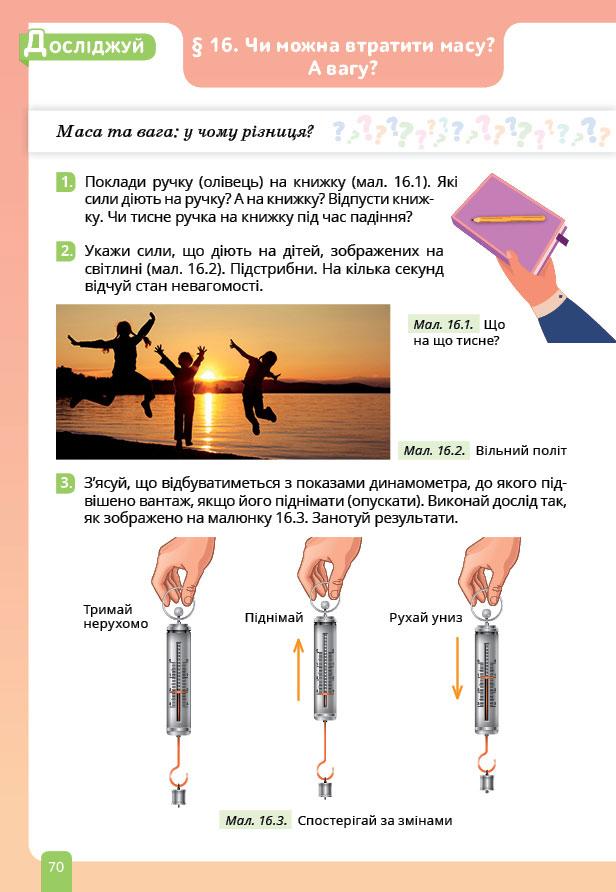 Досліджуй

§ 16. Чи можна втратити масу? А вагу?

Маса та вага: у чому різниця?

1. Поклади ручку (олівець) на книжку (мал. 16.1). Які сили діють на ручку? А на книжку? Відпусти книжку. Чи тисне ручка на книжку під час падіння?

2. Укажи сили, що діють на дітей, зображених на світлині (мал. 16.2). Підстрибни. На кілька секунд відчуй стан невагомості.

Мал. 16.1. Що на що тисне?

Мал. 16.2. Вільний політ

3. З'ясуй, що відбуватиметься з показами динамометра, до якого підвішено вантаж, якщо його піднімати (опускати). Виконай дослід так, як зображено на малюнку 16.3. Занотуй результати.

Тримай нерухомо

Піднімай

Рухай униз

Мал. 16.3. Спостерігай за змінами

70