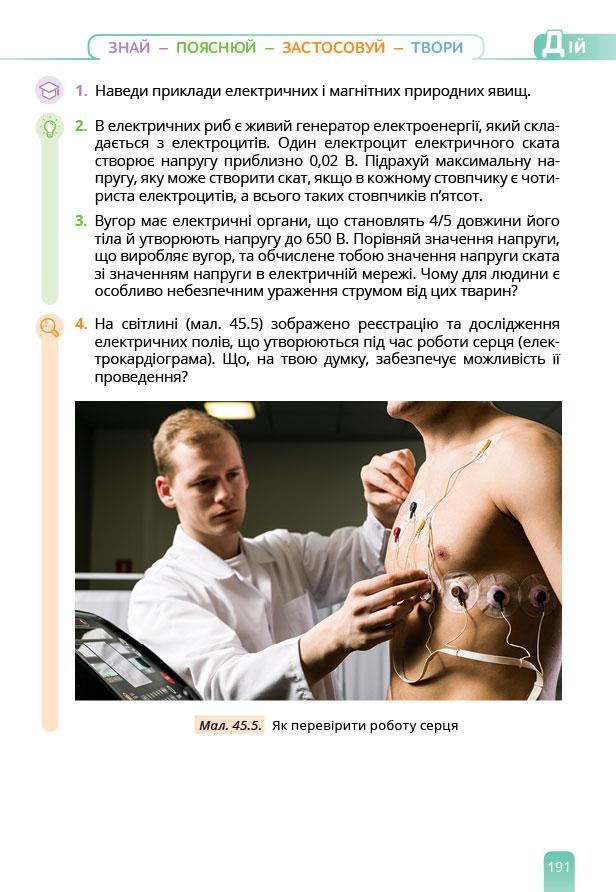 ЗНАЙ – ПОЯСНЮЙ – ЗАСТОСОВУЙ – ТВОРИ

Дій

1. Наведи приклади електричних і магнітних природних явищ.

2. В електричних риб є живий генератор електроенергії, який складається з електроцитів. Один електроцит електричного ската створює напругу приблизно 0,02 В. Підрахуй максимальну напругу, яку може створити скат, якщо в кожному стовпчику є чотириста електроцитів, а всього таких стовпчиків п'ятсот.

3. Вугор має електричні органи, що становлять 4/5 довжини його тіла й утворюють напругу до 650 В. Порівняй значення напруги, що виробляє вугор, та обчислене тобою значення напруги ската зі значенням напруги в електричній мережі. Чому для людини є особливо небезпечним ураження струмом від цих тварин?

4. На світлині (мал. 45.5) зображено реєстрацію та дослідження електричних полів, що утворюються під час роботи серця (електрокардіограма). Що, на твою думку, забезпечує можливість її проведення?

Мал. 45.5. Як перевірити роботу серця

191