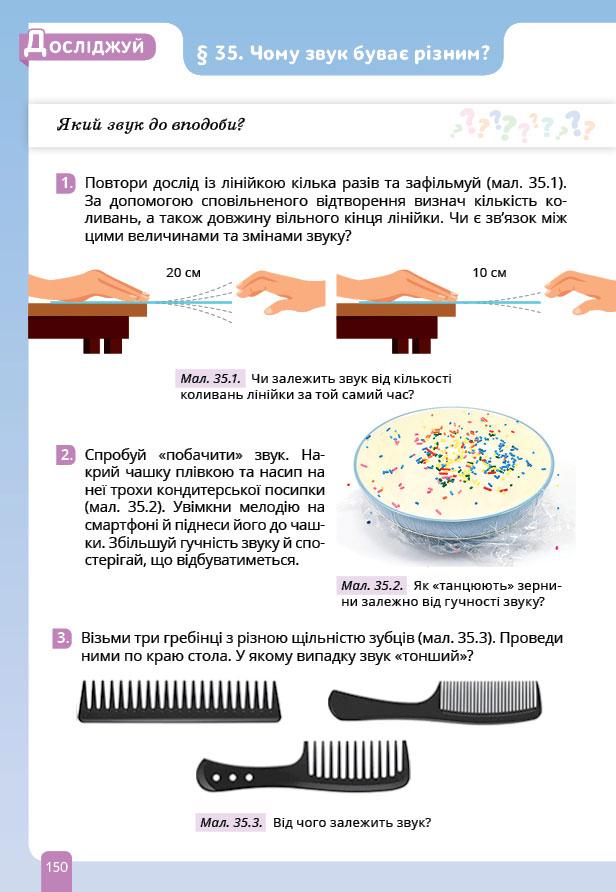 Досліджуй

§ 35. Чому звук буває різним?

Який звук до вподоби?

1. Повтори дослід із лінійкою кілька разів та зафільмуй (мал. 35.1). За допомогою сповільненого відтворення визнач кількість коливань, а також довжину вільного кінця лінійки. Чи є зв'язок між цими величинами та змінами звуку?

20 см

10 см

Мал. 35.1. Чи залежить звук від кількості коливань лінійки за той самий час?

2. Спробуй «побачити» звук. Накрий чашку плівкою та насип на неї трохи кондитерської посипки (мал. 35.2). Увімкни мелодію на смартфоні й піднеси його до чашки. Збільшуй гучність звуку й спостерігай, що відбуватиметься.

Мал. 35.2. Як «танцюють» зернини залежно від гучності звуку?

3. Візьми три гребінці з різною щільністю зубців (мал. 35.3). Проведи ними по краю стола. У якому випадку звук «тонший»?

Мал. 35.3. Від чого залежить звук?

150