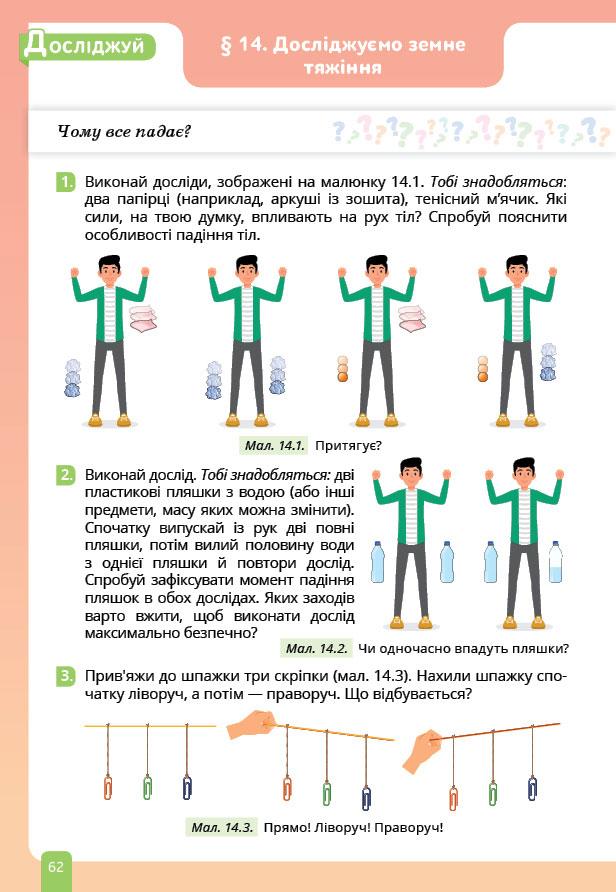 Досліджуй

§ 14. Досліджуємо земне тяжіння

Чому все падає?

1. Виконай досліди, зображені на малюнку 14.1. Тобі знадобляться: два папірці (наприклад, аркуші із зошита), тенісний м'ячик. Які сили, на твою думку, впливають на рух тіл? Спробуй пояснити особливості падіння тіл.

Мал. 14.1. Притягує?

2. Виконай дослід. Тобі знадобляться: дві пластикові пляшки з водою (або інші предмети, масу яких можна змінити). Спочатку випускай із рук дві повні пляшки, потім вилий половину води з однієї пляшки й повтори дослід. Спробуй зафіксувати момент падіння пляшок в обох дослідах. Яких заходів варто вжити, щоб виконати дослід максимально безпечно?

Мал. 14.2. Чи одночасно впадуть пляшки?

3. Прив'яжи до шпажки три скріпки (мал. 14.3). Нахили шпажку спочатку ліворуч, а потім — праворуч. Що відбувається?

Мал. 14.3. Прямо! Ліворуч! Праворуч!

62