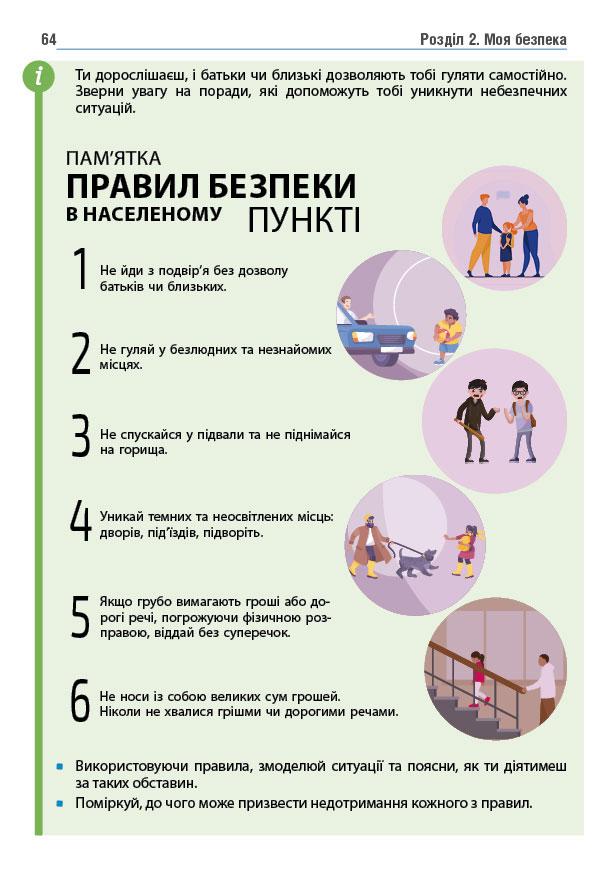 64

Розділ 2. Моя безпека

i

Ти дорослішаєш, і батьки чи близькі дозволяють тобі гуляти самостійно. Зверни увагу на поради, які допоможуть тобі уникнути небезпечних ситуацій.

ПАМ'ЯТКА
ПРАВИЛ БЕЗПЕКИ
В НАСЕЛЕНОМУ ПУНКТІ

1 Не йди з подвір'я без дозволу батьків чи близьких.

2 Не гуляй у безлюдних та незнайомих місцях.

3 Не спускайся у підвали та не піднімайся на горища.

4 Уникай темних та неосвітлених місць: дворів, під'їздів, підворіть.

5 Якщо грубо вимагають гроші або дорогі речі, погрожуючи фізичною розправою, віддай без суперечок.

6 Не носи із собою великих сум грошей. Ніколи не хвалися грішми чи дорогими речами.

▪ Використовуючи правила, змоделюй ситуації та поясни, як ти діятимеш за таких обставин.

▪ Поміркуй, до чого може призвести недотримання кожного з правил.