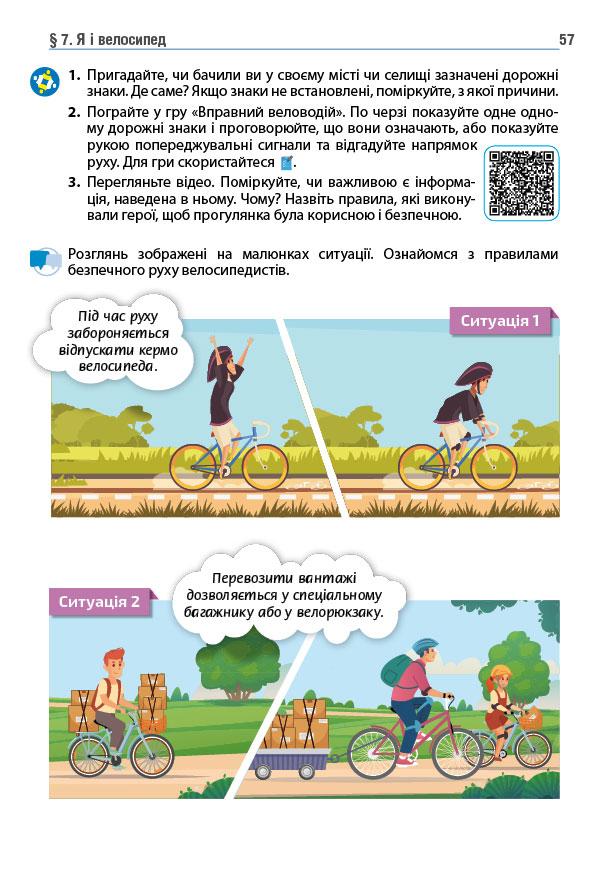 § 7. Я і велосипед

57

1. Пригадайте, чи бачили ви у своєму місті чи селищі зазначені дорожні знаки. Де саме? Якщо знаки не встановлені, поміркуйте, з якої причини.

2. Пограйте у гру «Вправний веловодій». По черзі показуйте одне одному дорожні знаки і проговорюйте, що вони означають, або показуйте рукою попереджувальні сигнали та відгадуйте напрямок руху. Для гри скористайтеся .

3. Перегляньте відео. Поміркуйте, чи важливою є інформація, наведена в ньому. Чому? Назвіть правила, які виконували герої, щоб прогулянка була корисною і безпечною.

Розглянь зображені на малюнках ситуації. Ознайомся з правилами безпечного руху велосипедистів.

Під час руху забороняється відпускати кермо велосипеда.

Ситуація 1

Ситуація 2

Перевозити вантажі дозволяється у спеціальному багажнику або у велорюкзаку.