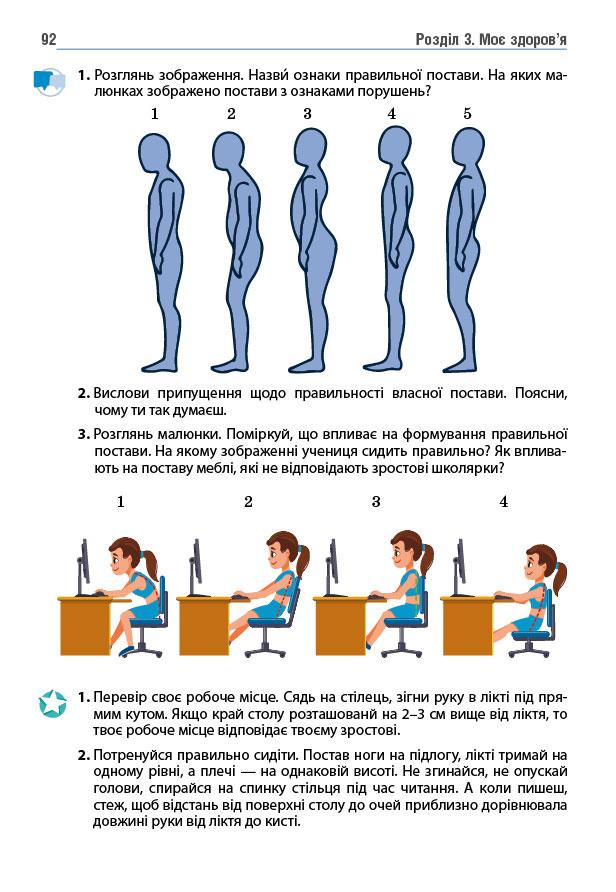 92

Розділ 3. Моє здоров'я

1. Розглянь зображення. Назви́ ознаки правильної постави. На яких малюнках зображено постави з ознаками порушень?

1 2 3 4 5

2. Вислови припущення щодо правильності власної постави. Поясни, чому ти так думаєш.

3. Розглянь малюнки. Поміркуй, що впливає на формування правильної постави. На якому зображенні учениця сидить правильно? Як впливають на поставу меблі, які не відповідають зростові школярки?

1 2 3 4

1. Перевір своє робоче місце. Сядь на стілець, зігни руку в лікті під прямим кутом. Якщо край столу розташований на 2–3 см вище від ліктя, то твоє робоче місце відповідає твоєму зростові.

2. Потренуйся правильно сидіти. Постав ноги на підлогу, лікті тримай на одному рівні, а плечі — на однаковій висоті. Не згинайся, не опускай голови, спирайся на спинку стільця під час читання. А коли пишеш, стеж, щоб відстань від поверхні столу до очей приблизно дорівнювала довжині руки від ліктя до кисті.