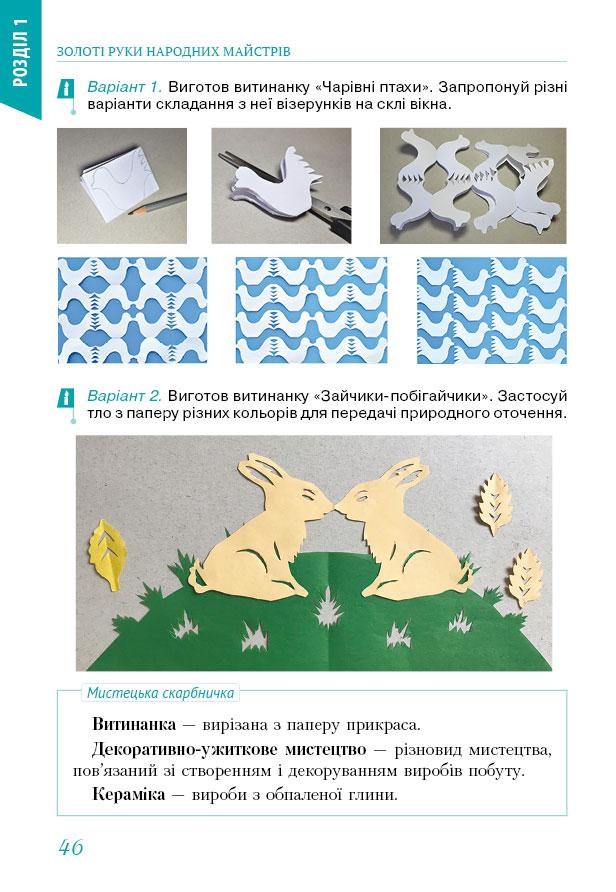 РОЗДІЛ 1

ЗОЛОТІ РУКИ НАРОДНИХ МАЙСТРІВ

Варіант 1. Виготов витинанку «Чарівні птахи». Запропонуй різні варіанти складання з неї візерунків на склі вікна.

Варіант 2. Виготов витинанку «Зайчики-побігайчики». Застосуй тло з паперу різних кольорів для передачі природного оточення.

Мистецька скарбничка

Витинанка — вирізана з паперу прикраса.

Декоративно-ужиткове мистецтво — різновид мистецтва, пов'язаний зі створенням і декоруванням виробів побуту.

Кераміка — вироби з обпаленої глини.

46