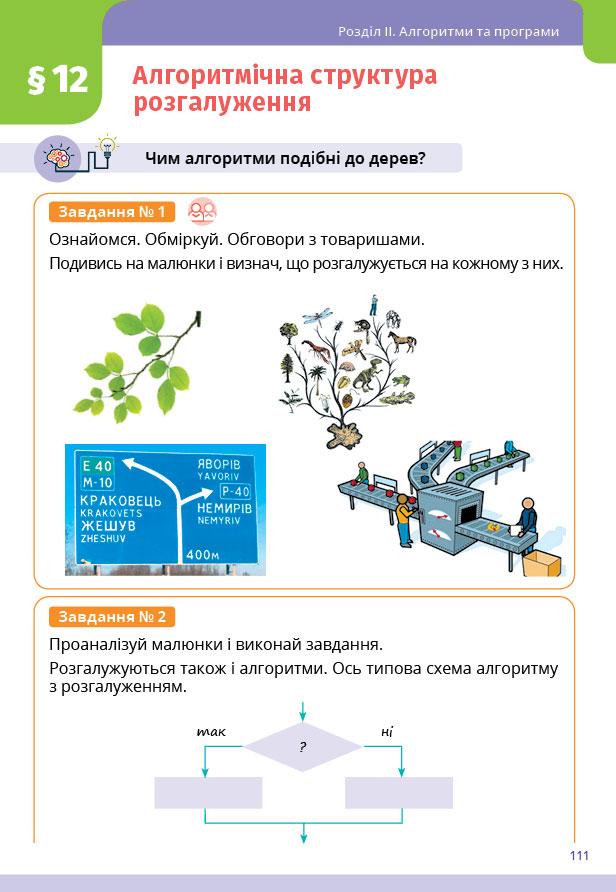 Розділ II. Алгоритми та програми

§ 12

Алгоритмічна структура розгалуження

Чим алгоритми подібні до дерев?

Завдання № 1

Ознайомся. Обміркуй. Обговори з товаришами.

Подивись на малюнки і визнач, що розгалужується на кожному з них.

E 40
M-10
КРАКОВЕЦЬ
KRAKOVETS
ЖЕШУВ
ZHESHUV
ЯВОРІВ
YAVORIV
P-40
НЕМИРІВ
NEMYRIV
400м

Завдання № 2

Проаналізуй малюнки і виконай завдання.

Розгалужуються також і алгоритми. Ось типова схема алгоритму з розгалуженням.

так
?
ні

111