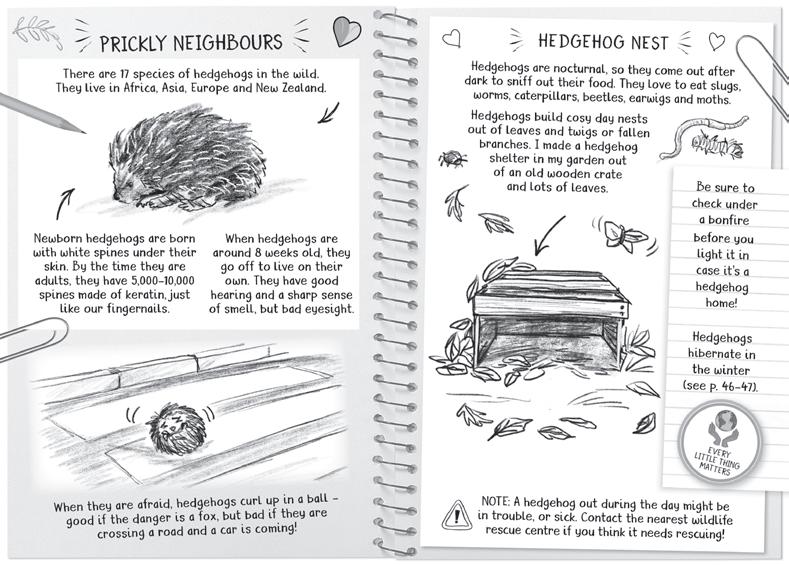 PRICKLY NEIGHBOURS

There are 17 species of hedgehogs in the wild. They live in Africa, Asia, Europe and New Zealand.

Newborn hedgehogs are born with white spines under their skin. By the time they are adults, they have 5,000–10,000 spines made of keratin, just like our fingernails.

When hedgehogs are around 8 weeks old, they go off to live on their own. They have good hearing and a sharp sense of smell, but bad eyesight.

When they are afraid, hedgehogs curl up in a ball – good if the danger is a fox, but bad if they are crossing a road and a car is coming!

HEDGEHOG NEST

Hedgehogs are nocturnal, so they come out after dark to sniff out their food. They love to eat slugs, worms, caterpillars, beetles, earwigs and moths.

Hedgehogs build cosy day nests out of leaves and twigs or fallen branches. I made a hedgehog shelter in my garden out of an old wooden crate and lots of leaves.

Be sure to check under a bonfire before you light it in case it's a hedgehog home!

Hedgehogs hibernate in the winter (see p. 46–47).

EVERY LITTLE THING MATTERS

NOTE: A hedgehog out during the day might be in trouble, or sick. Contact the nearest wildlife rescue centre if you think it needs rescuing!