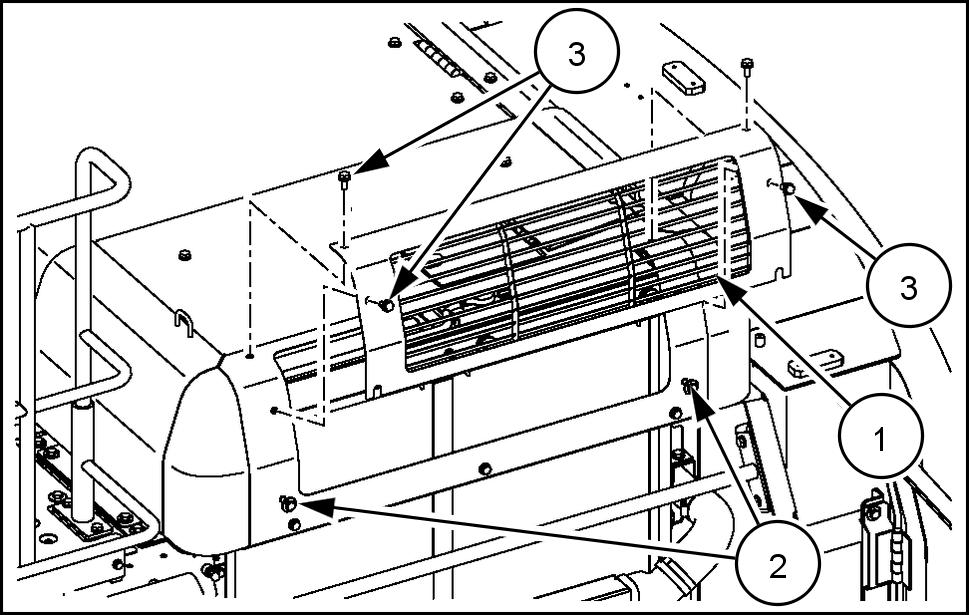 3
3
1
2