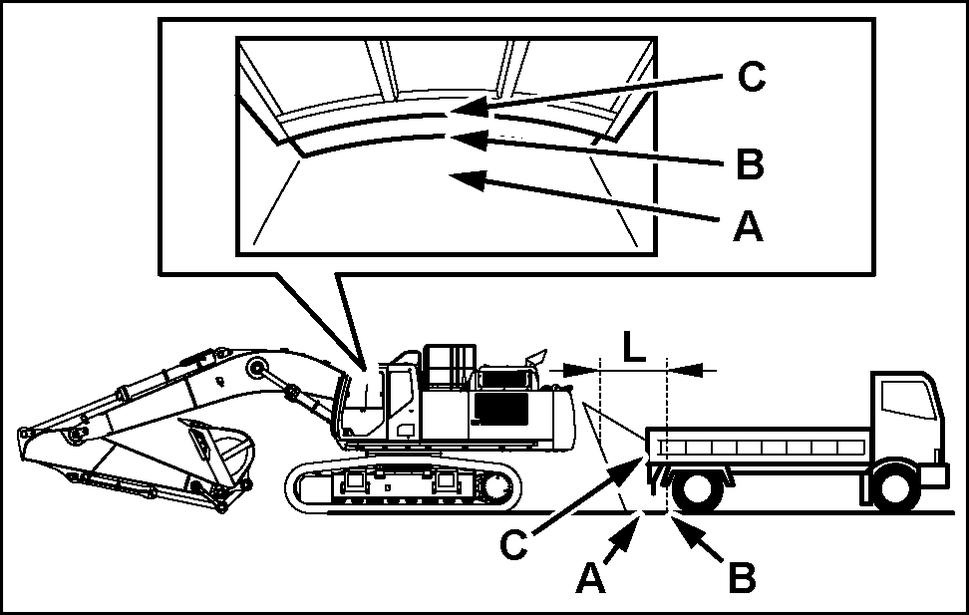 C
B
A
L
C
A
B