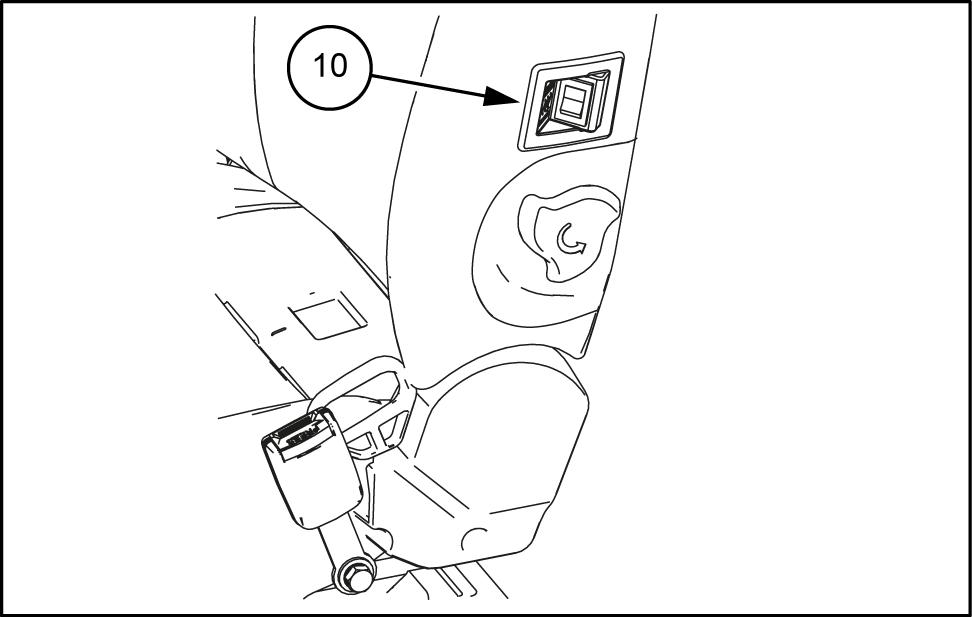 10