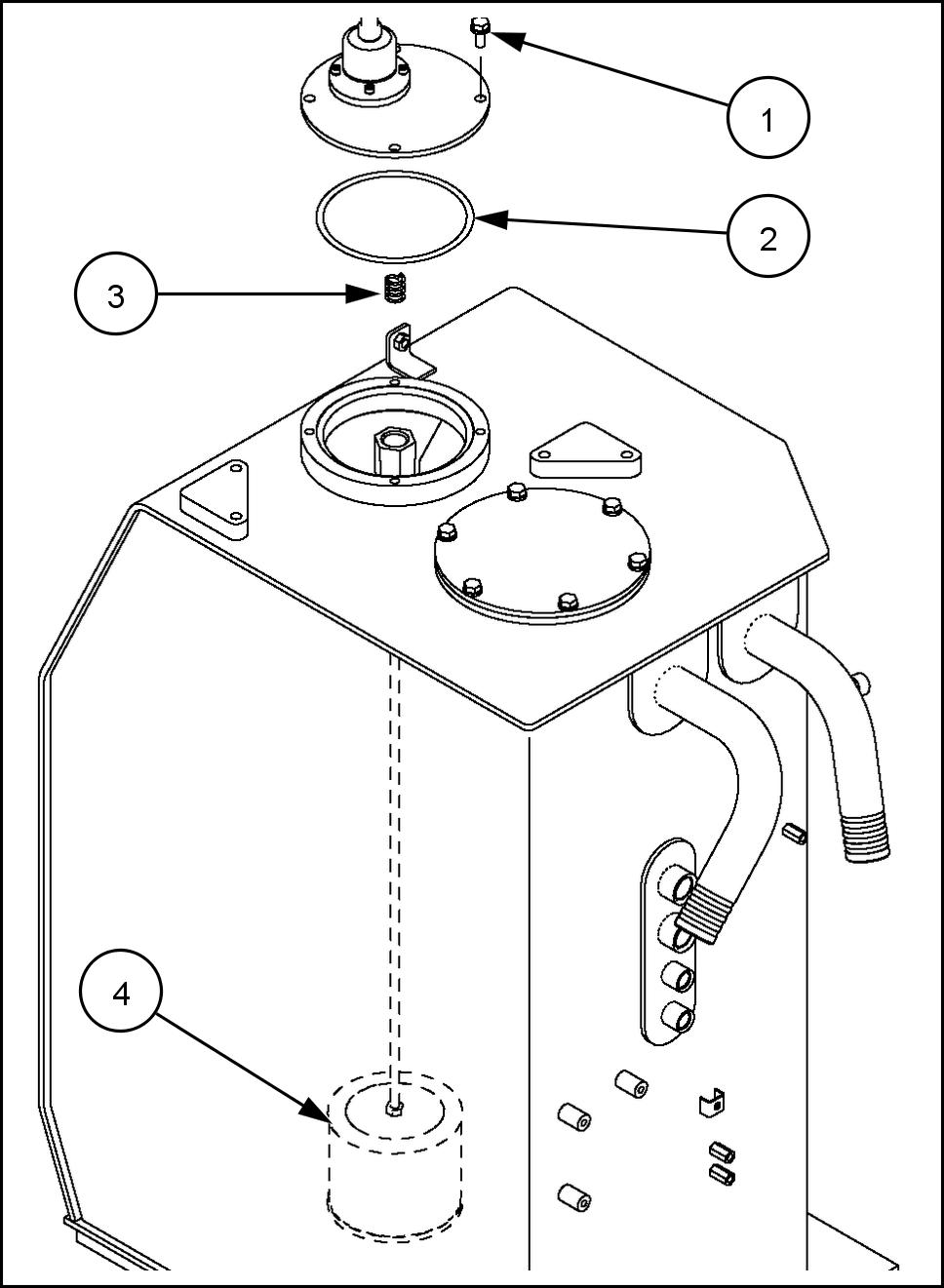 1
2
3
4