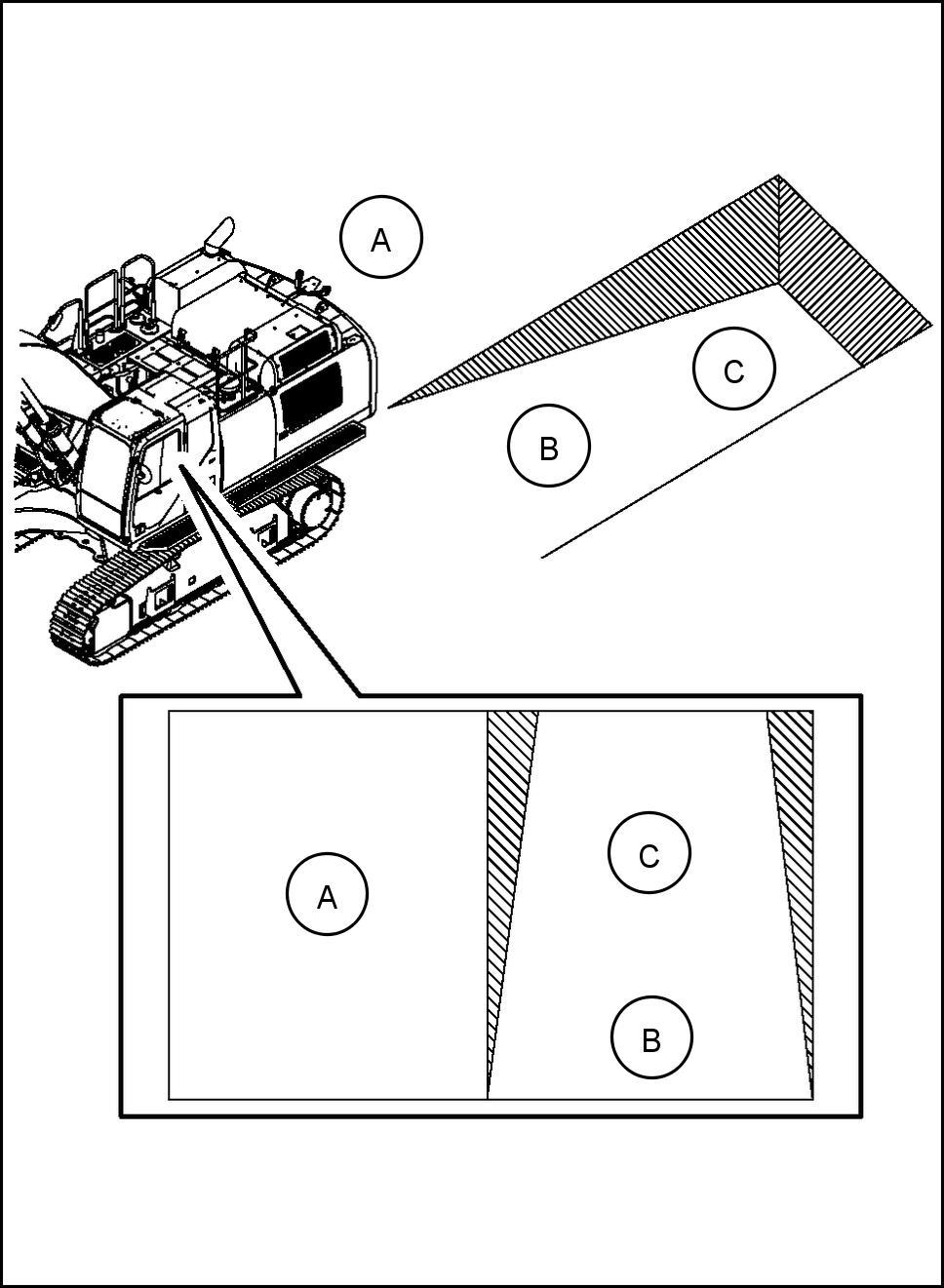 A
C
B
A
C
B