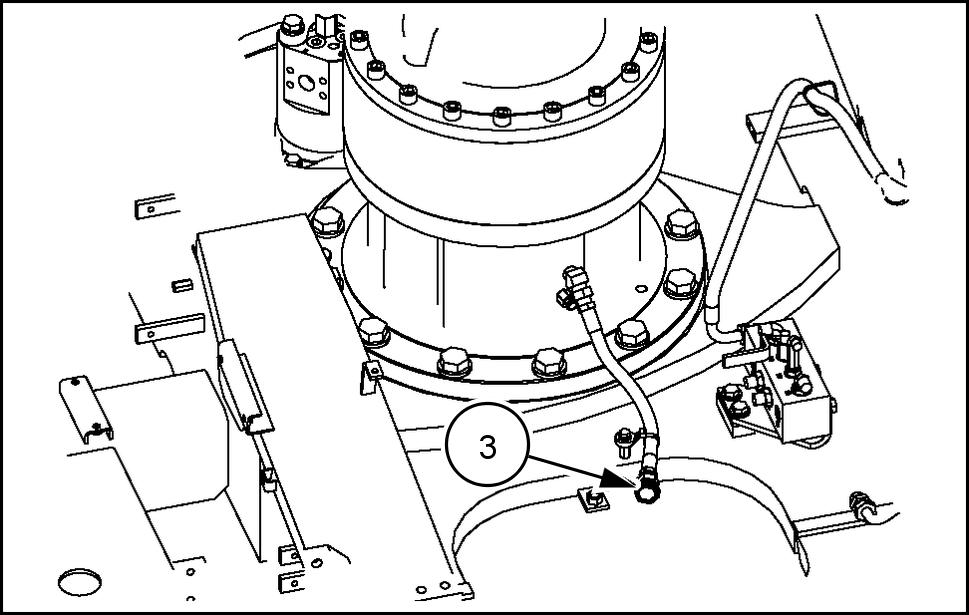 3