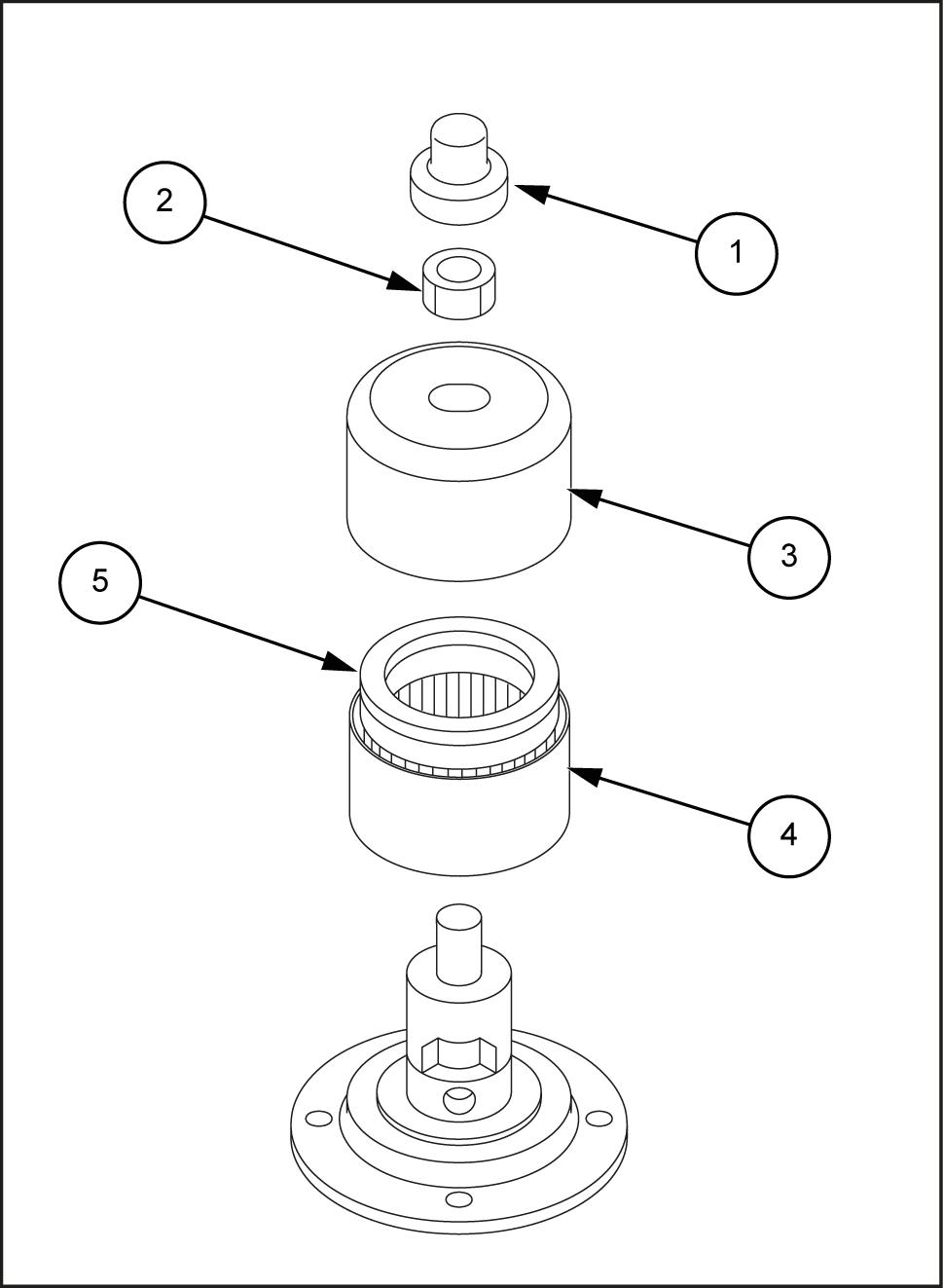 2
1
3
5
4