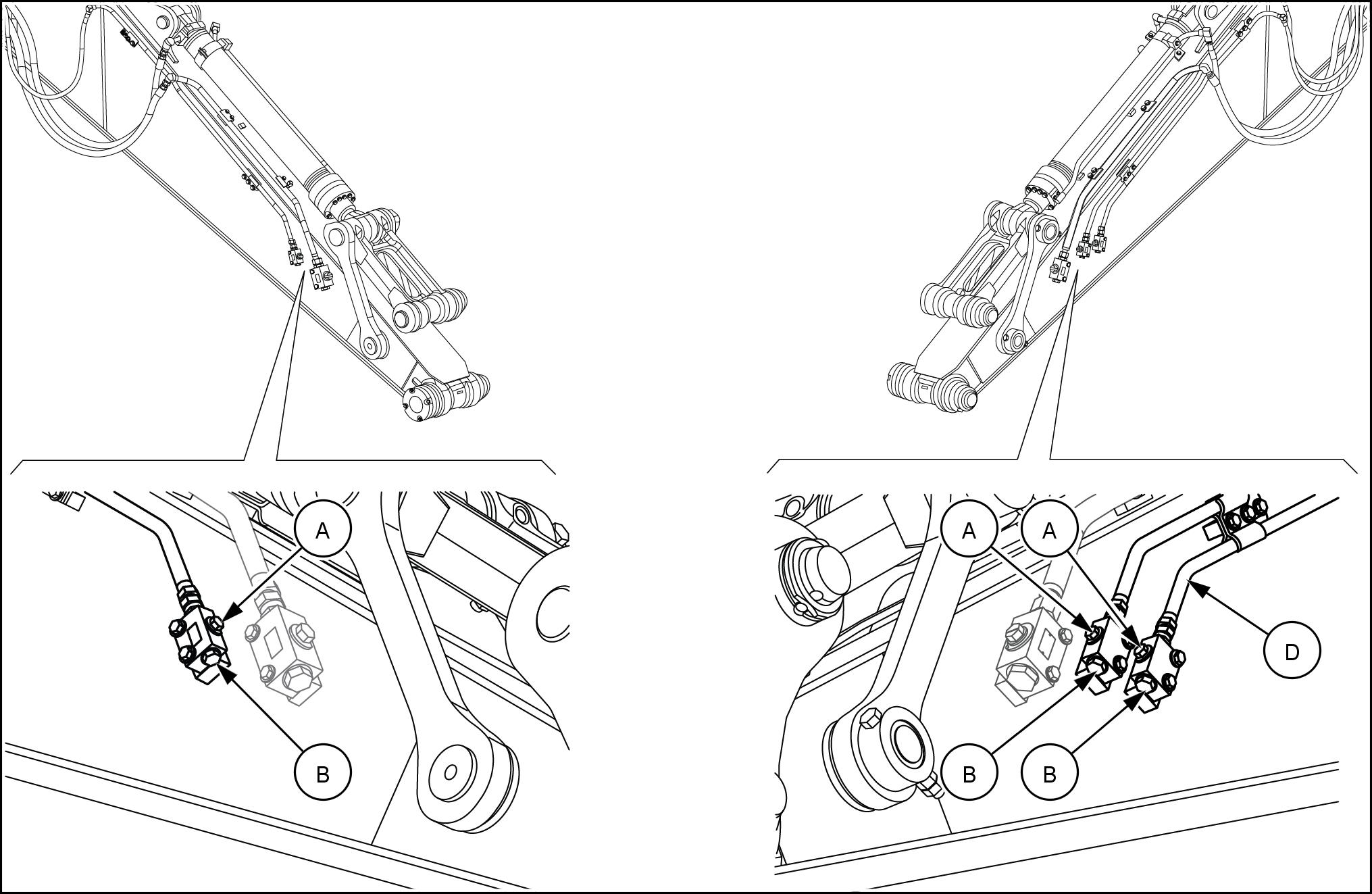 A

B

A

A

D

B

B