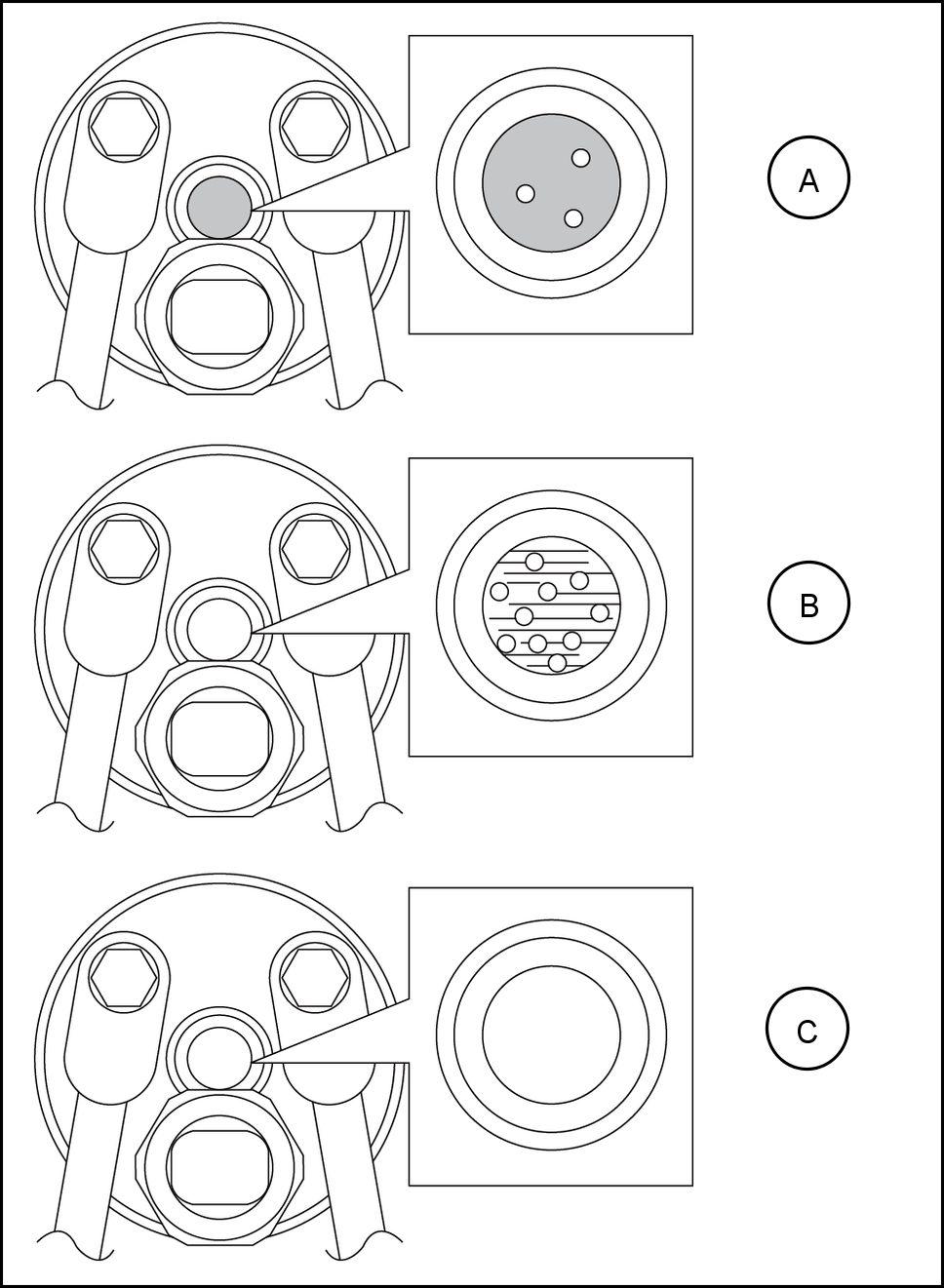 A

B

C