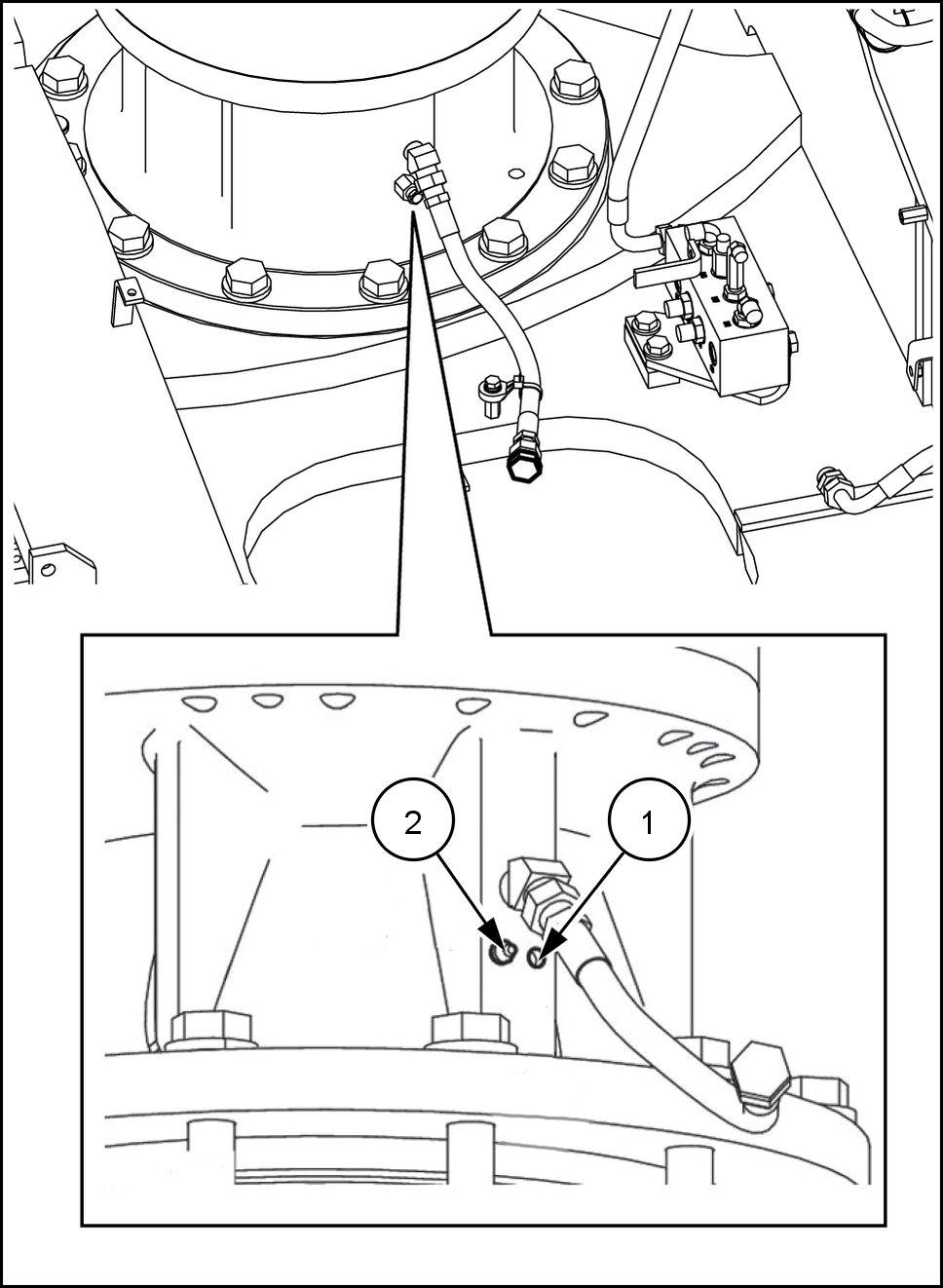 2
1