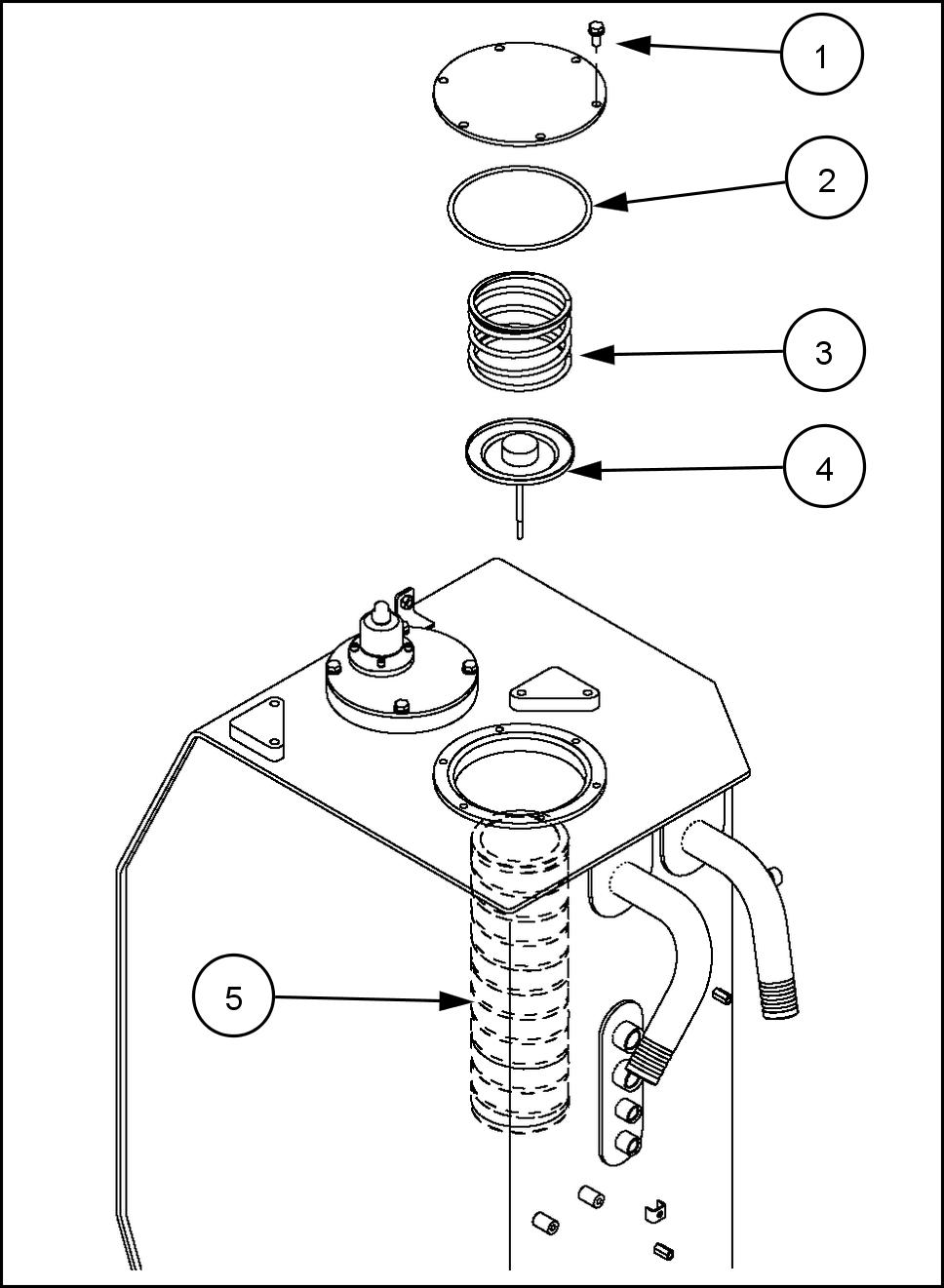 1
2
3
4
5