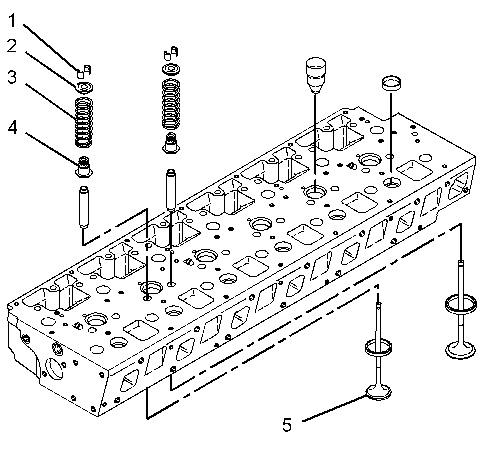 1
2
3
4
5