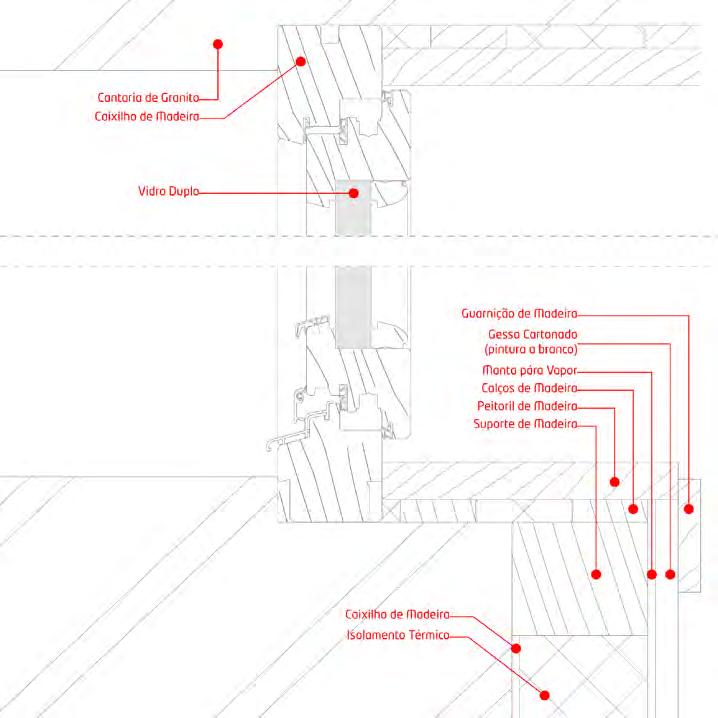 Cantaria de Granito
Caixilho de Madeira
Vidro Duplo
Guarnição de Madeira
Gesso Cartonado
(pintura a branco)
Manta pára Vapor
Calços de Madeira
Peitoril de Madeira
Suporte de Madeira
Caixilho de Madeira
Isolamento Térmico