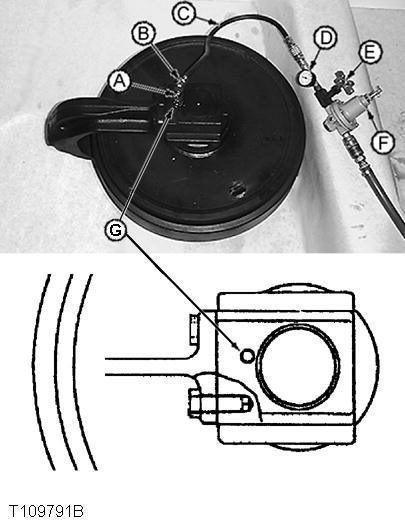 C
B
D
E
A
F
G
T109791B