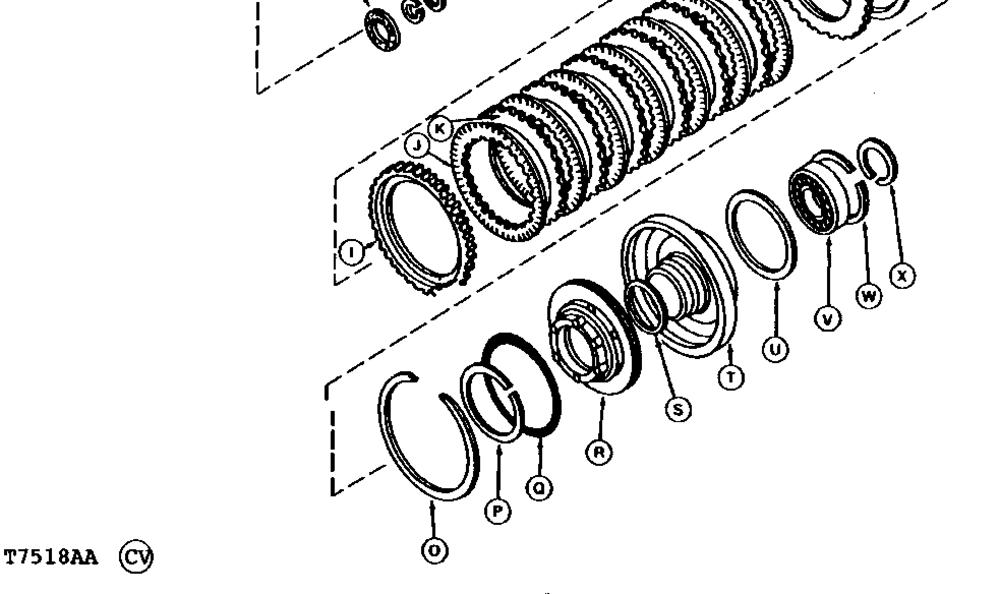 K
J
I
X
W
V
U
T
S
R
Q
P
O
T7518AA CV