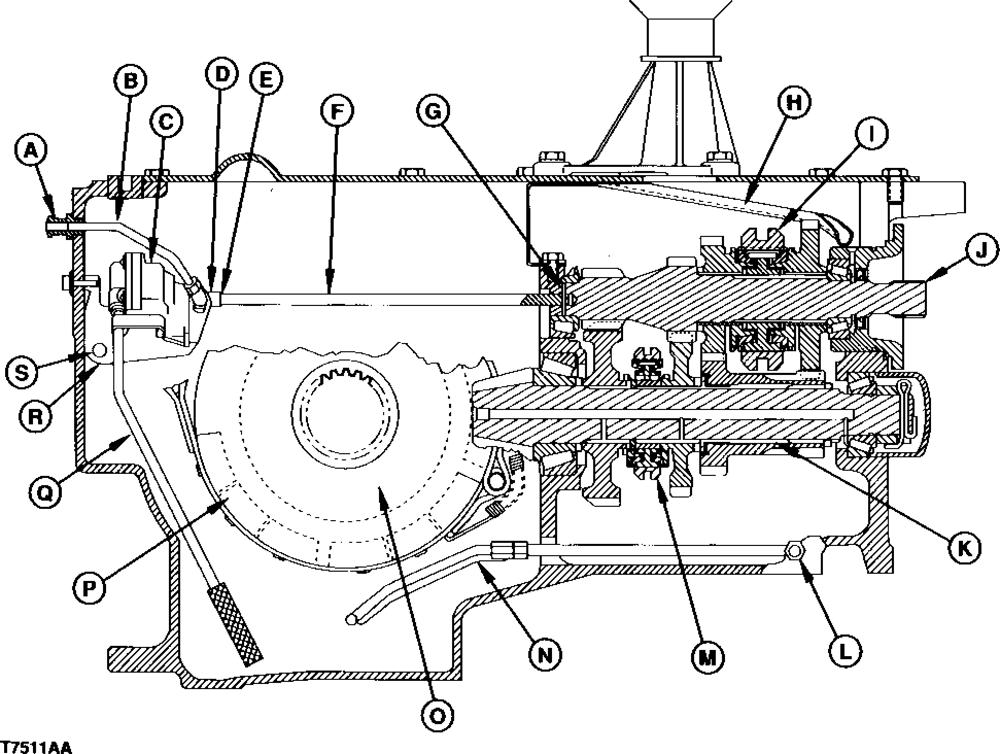 A
B
C
D
E
F
G
H
I
J
S
R
Q
P
O
N
M
L
K
T7511AA