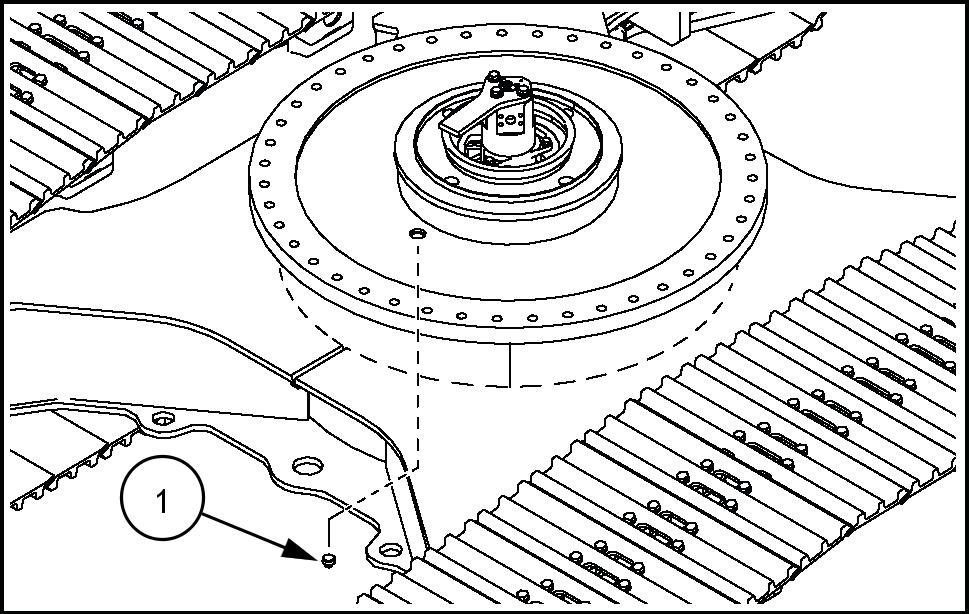 1