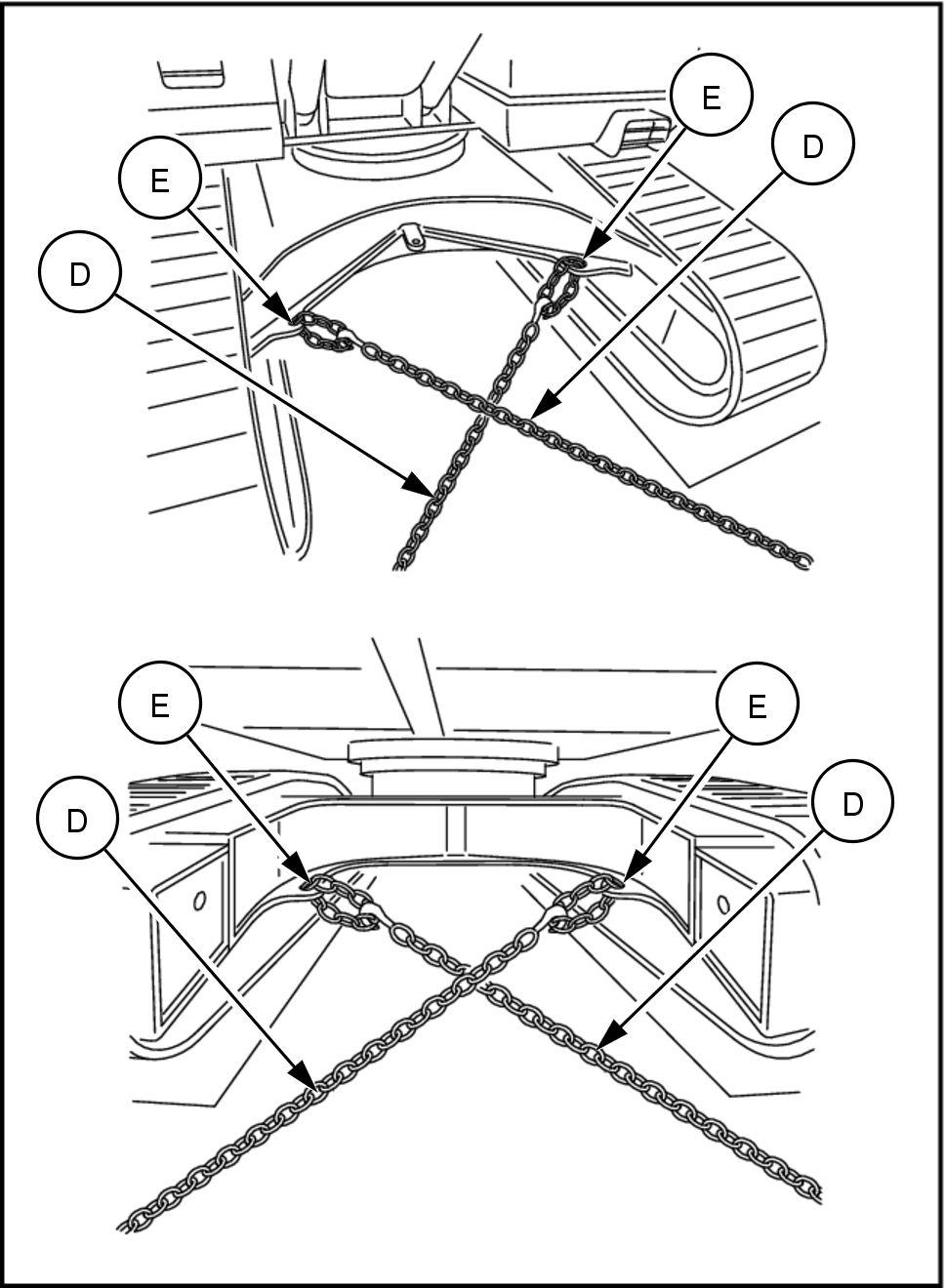 E
E
D
D

E
E
D
D