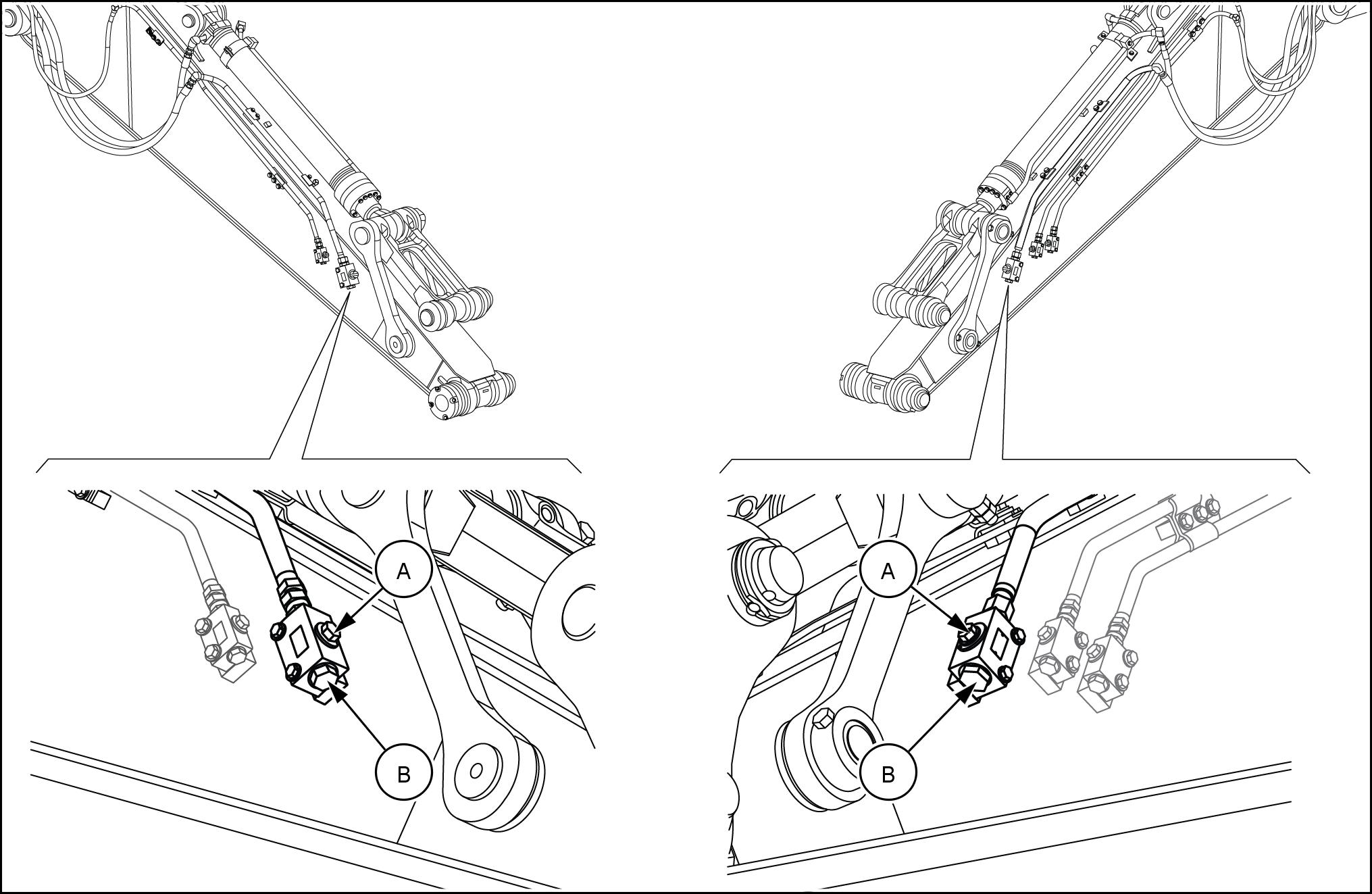 A
B
A
B