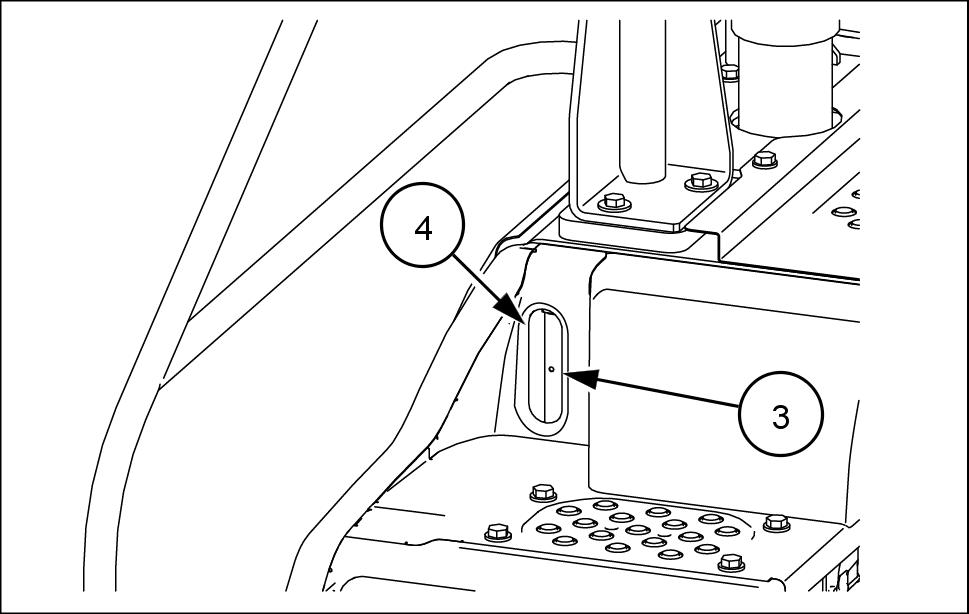 4

3