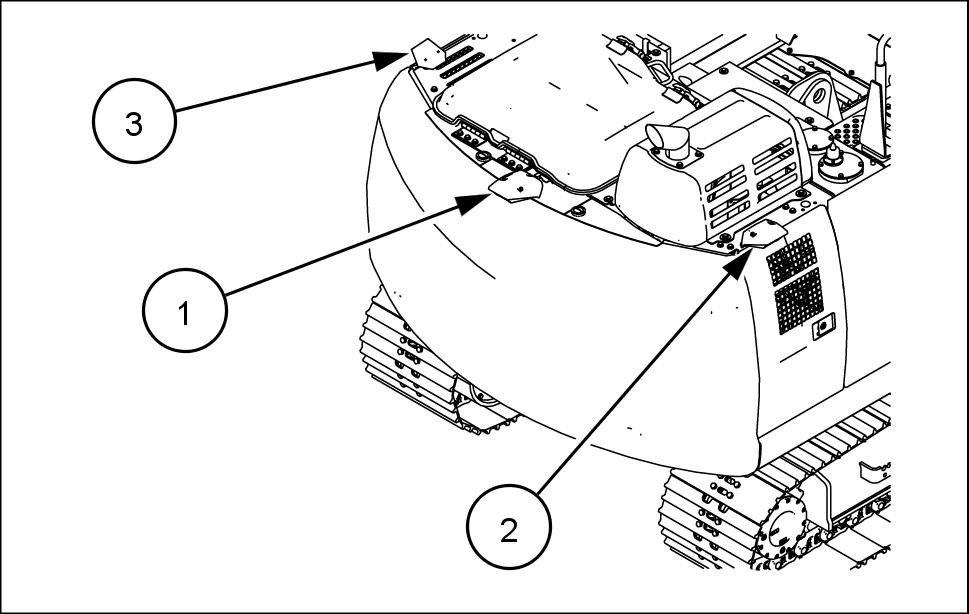 3

1

2