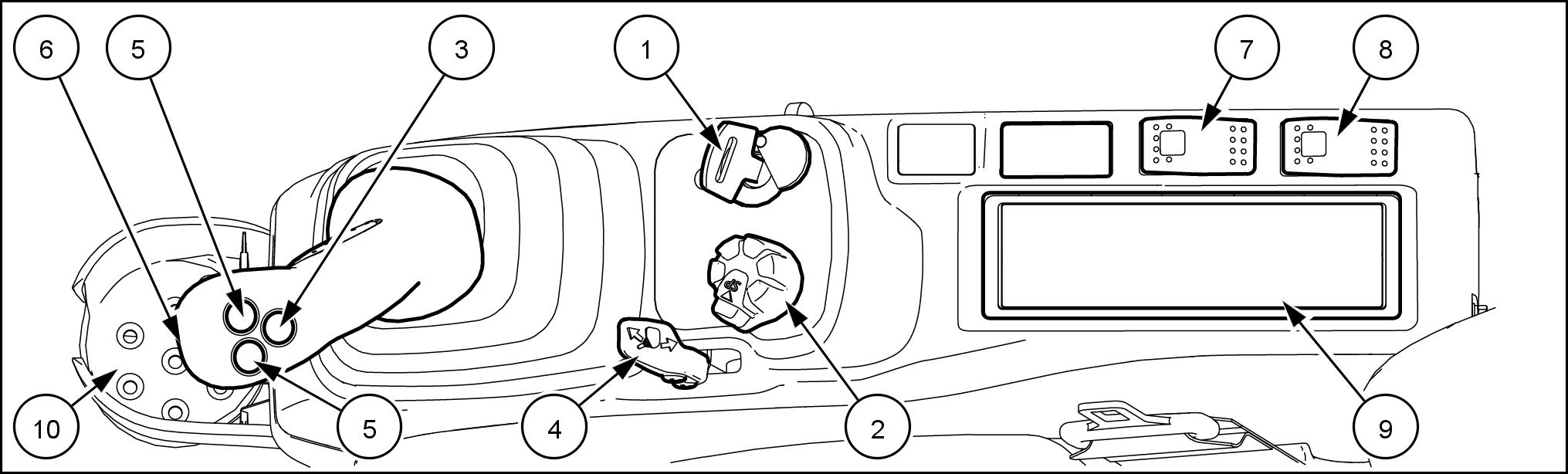 6
5
3
1
7
8
10
5
4
2
9