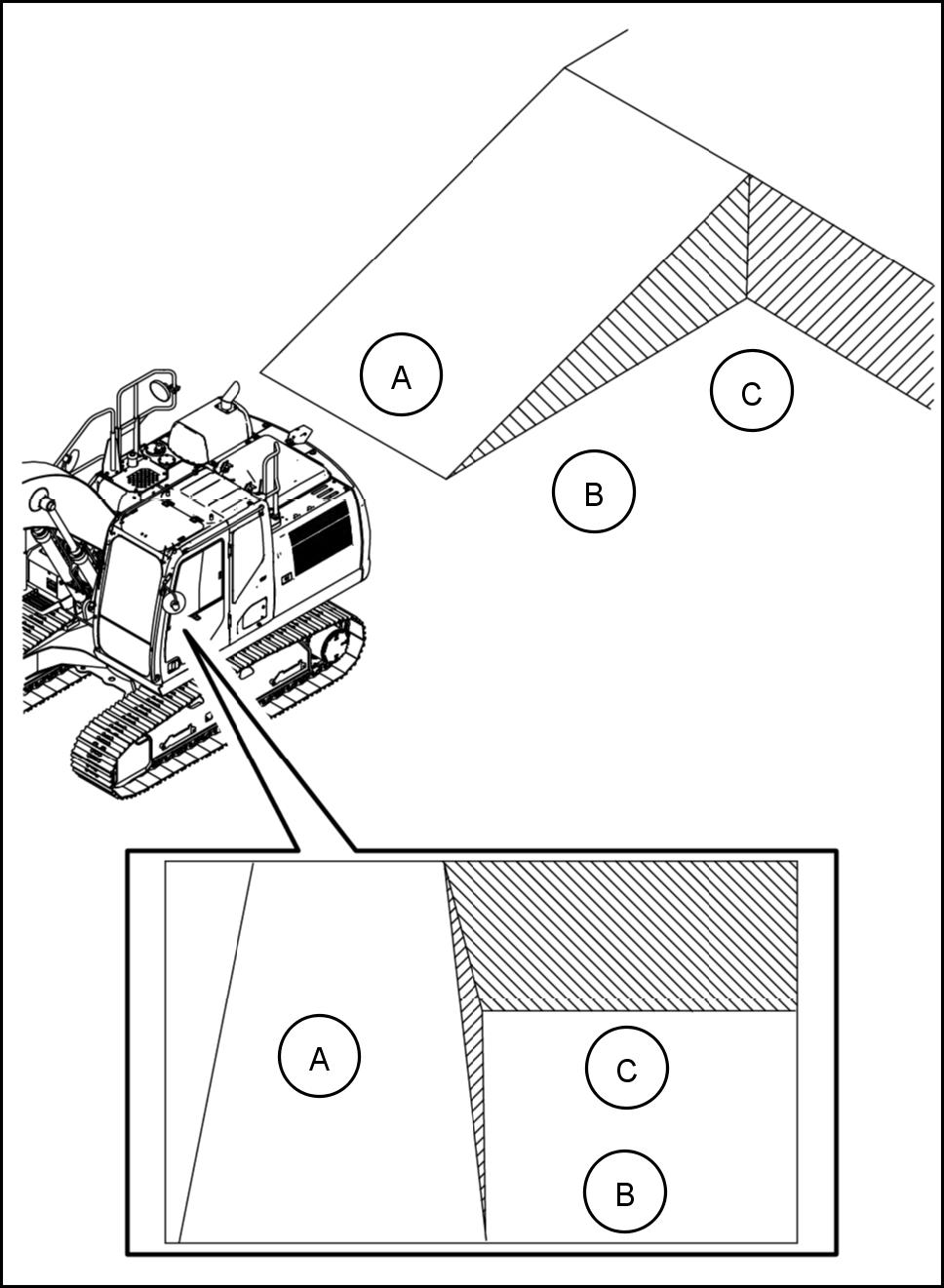 A
C
B
A
C
B