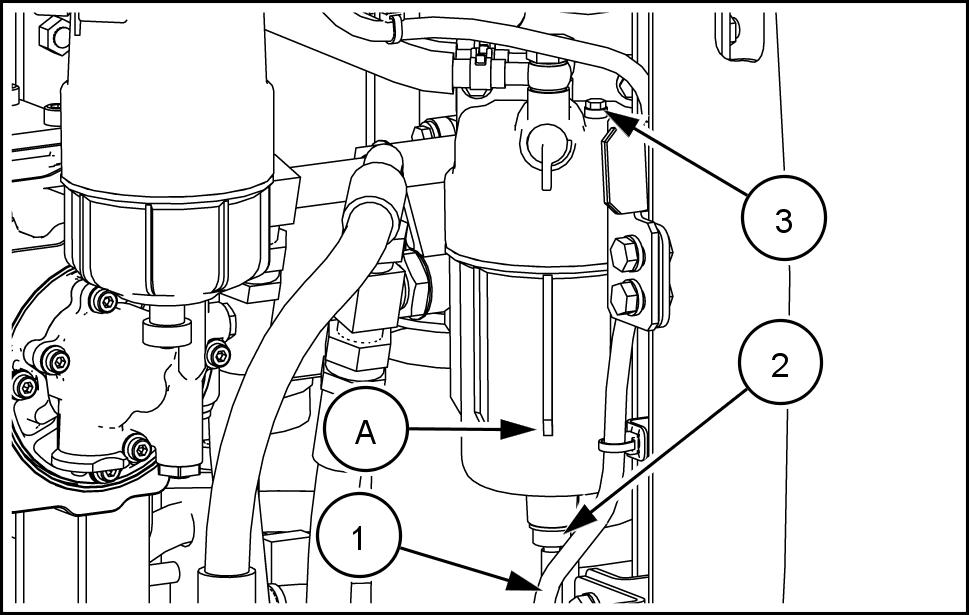 3
2
A
1