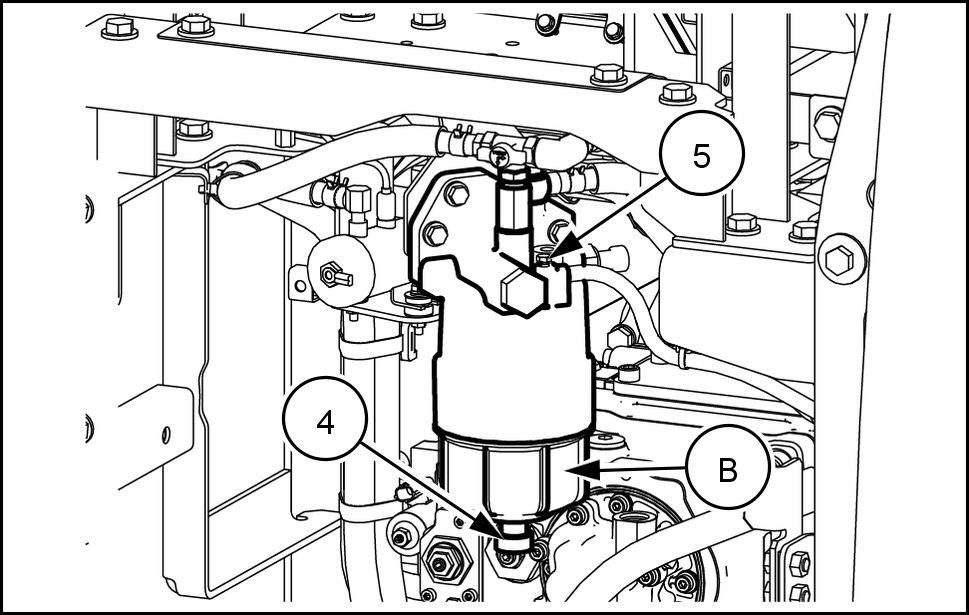 5

4

B