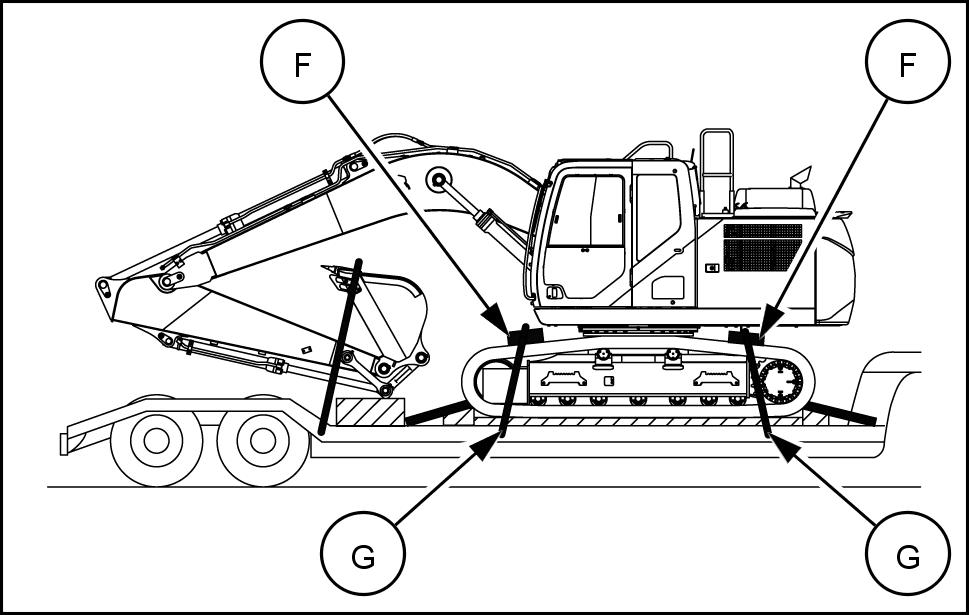 F
F
G
G