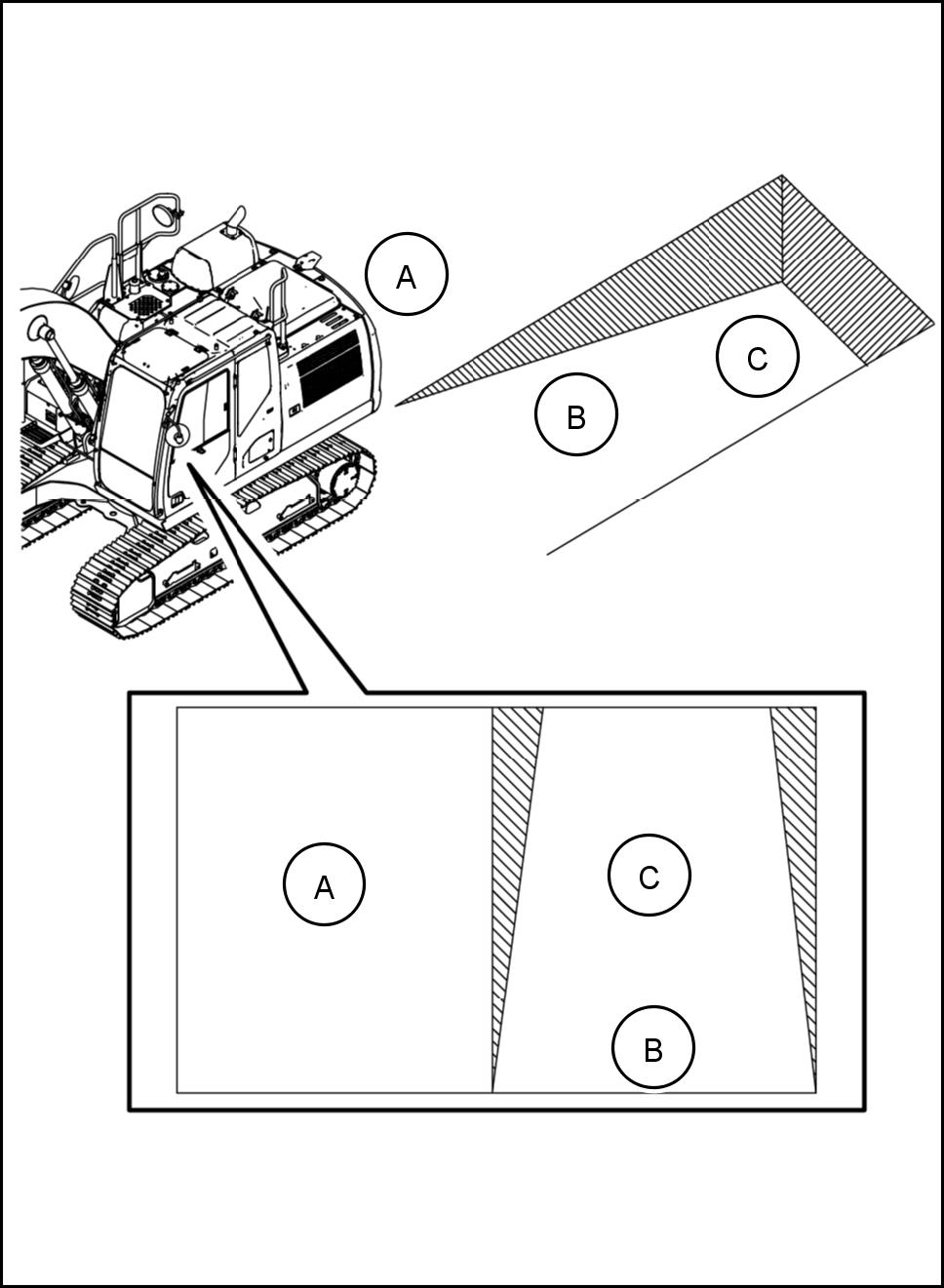 A

B

C

A

C

B