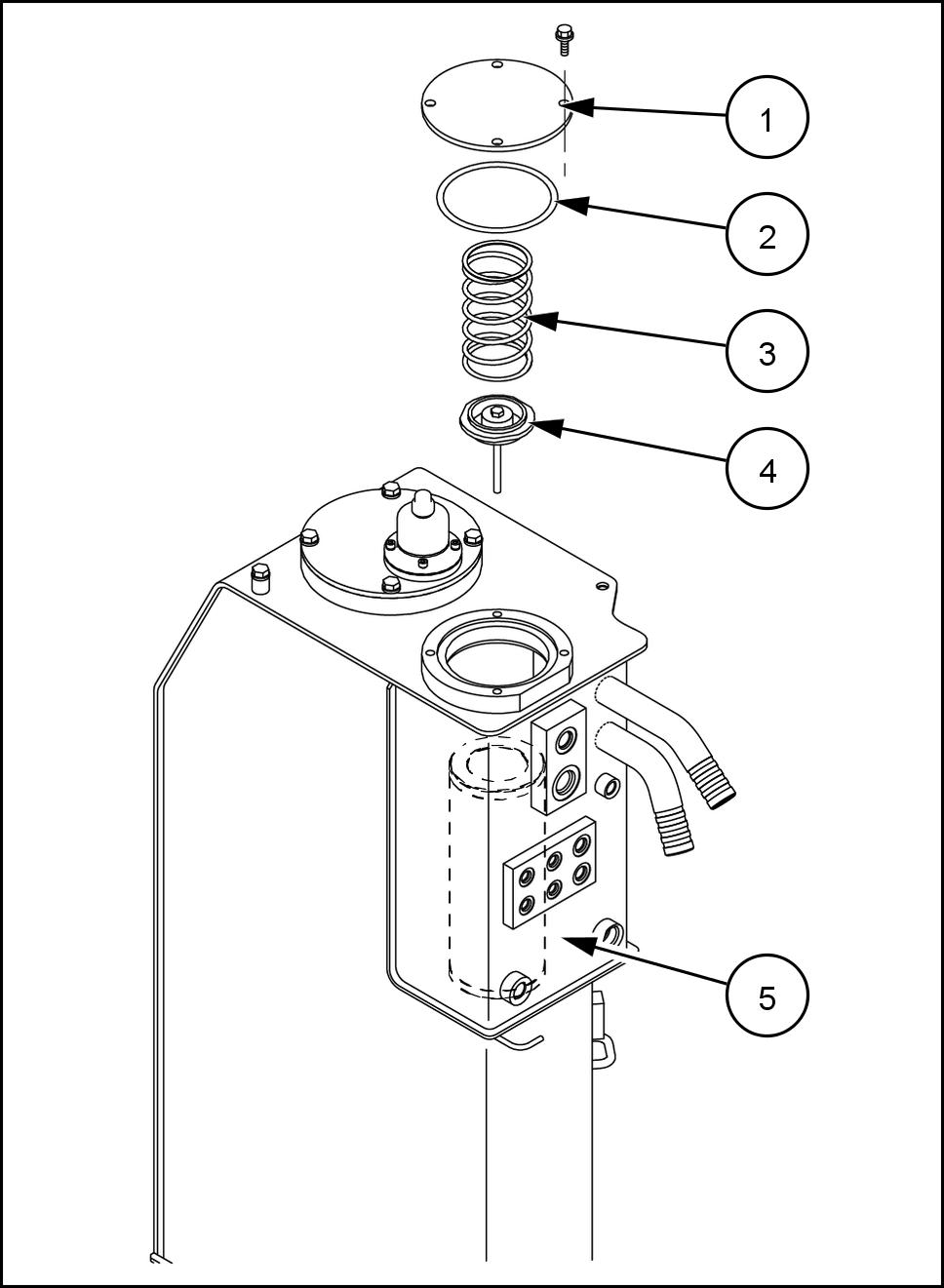 1
2
3
4
5