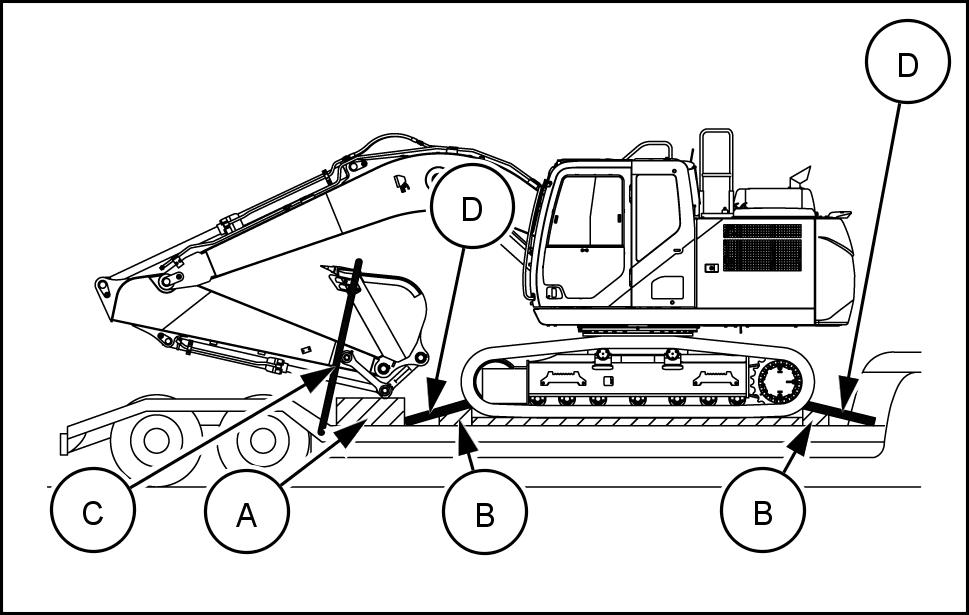 D
D
C
A
B
B