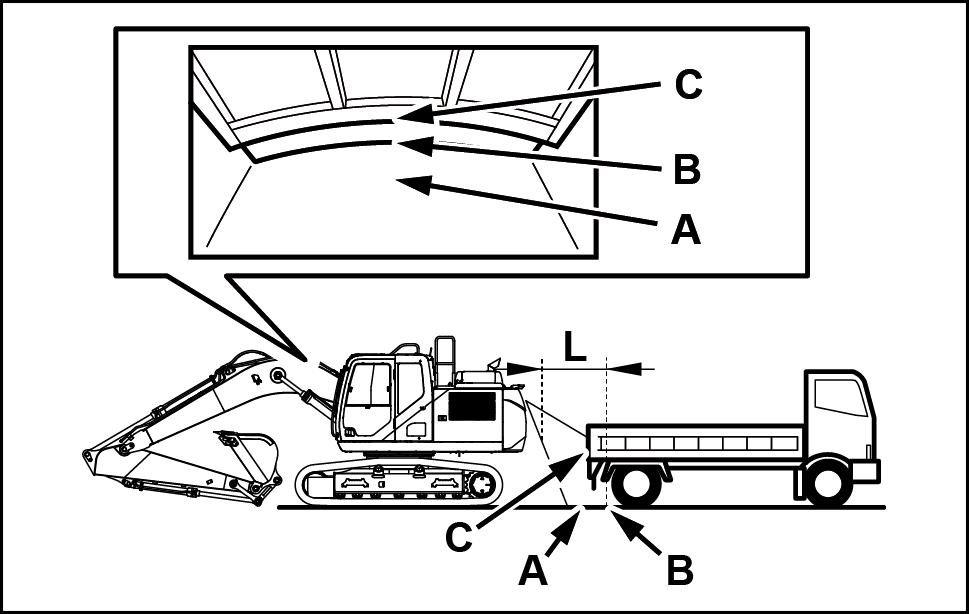 C
B
A
L
C
A
B