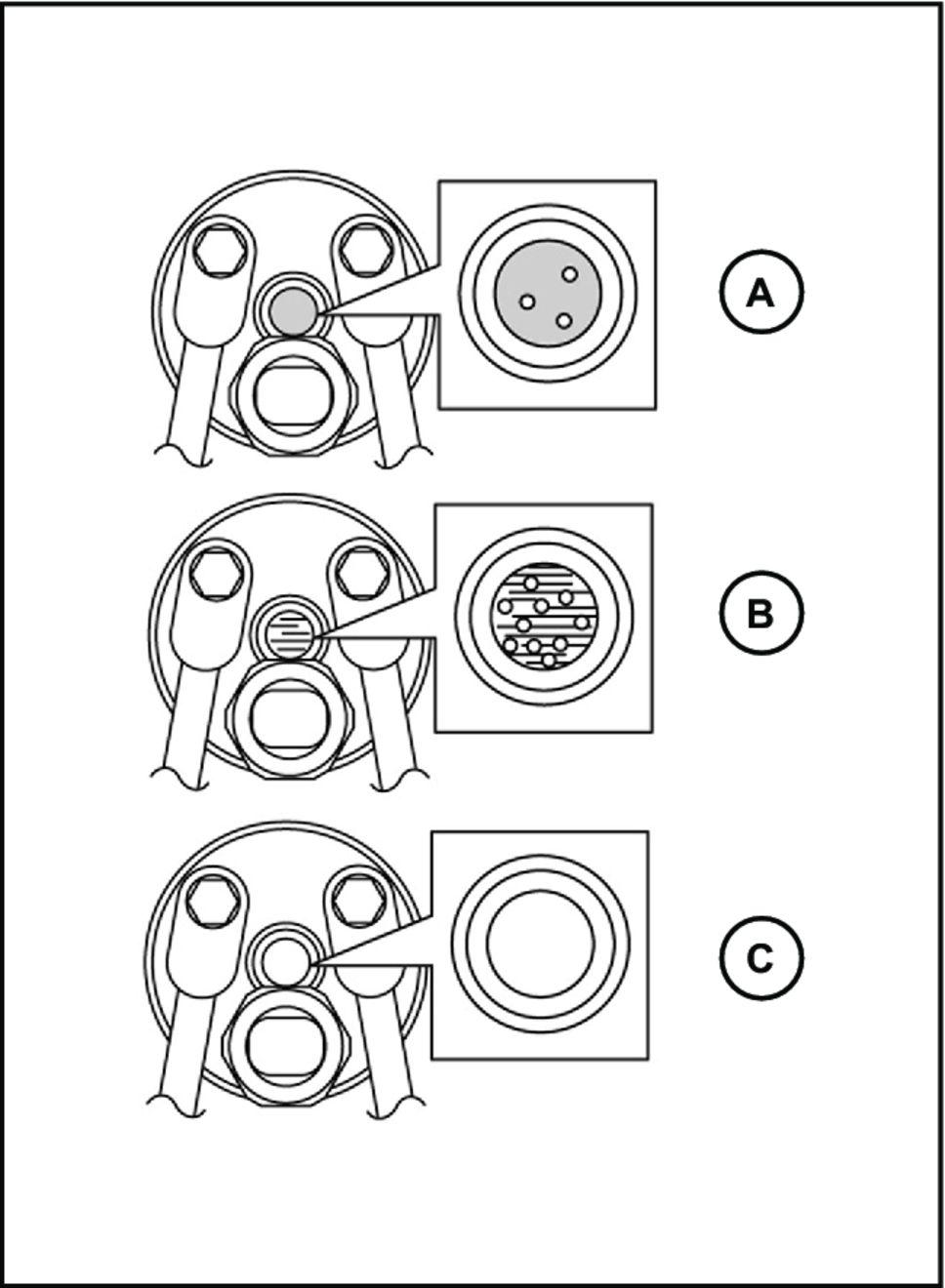 A

B

C