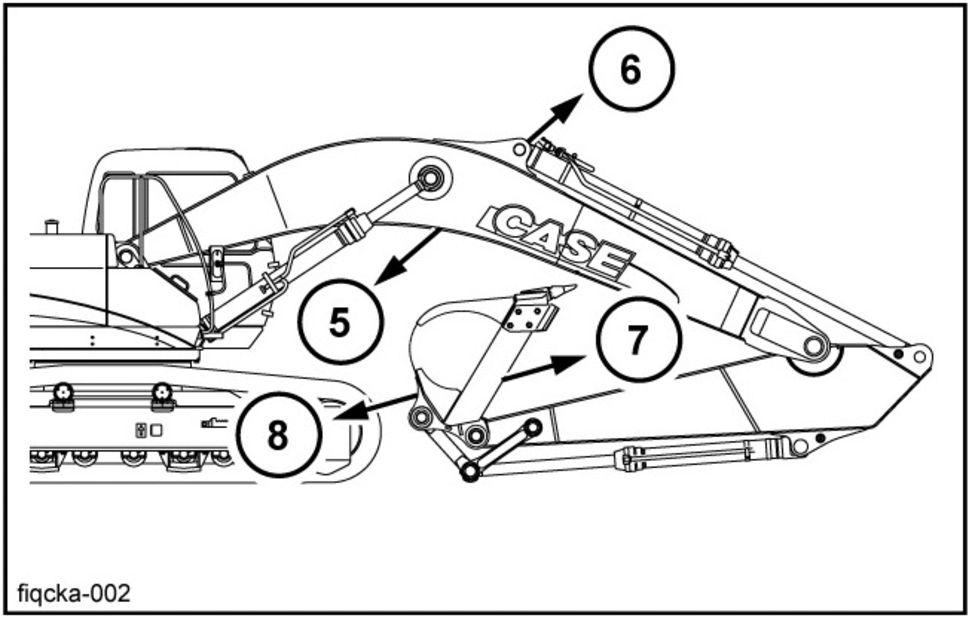 6
CASE
5
7
8
fiqcka-002