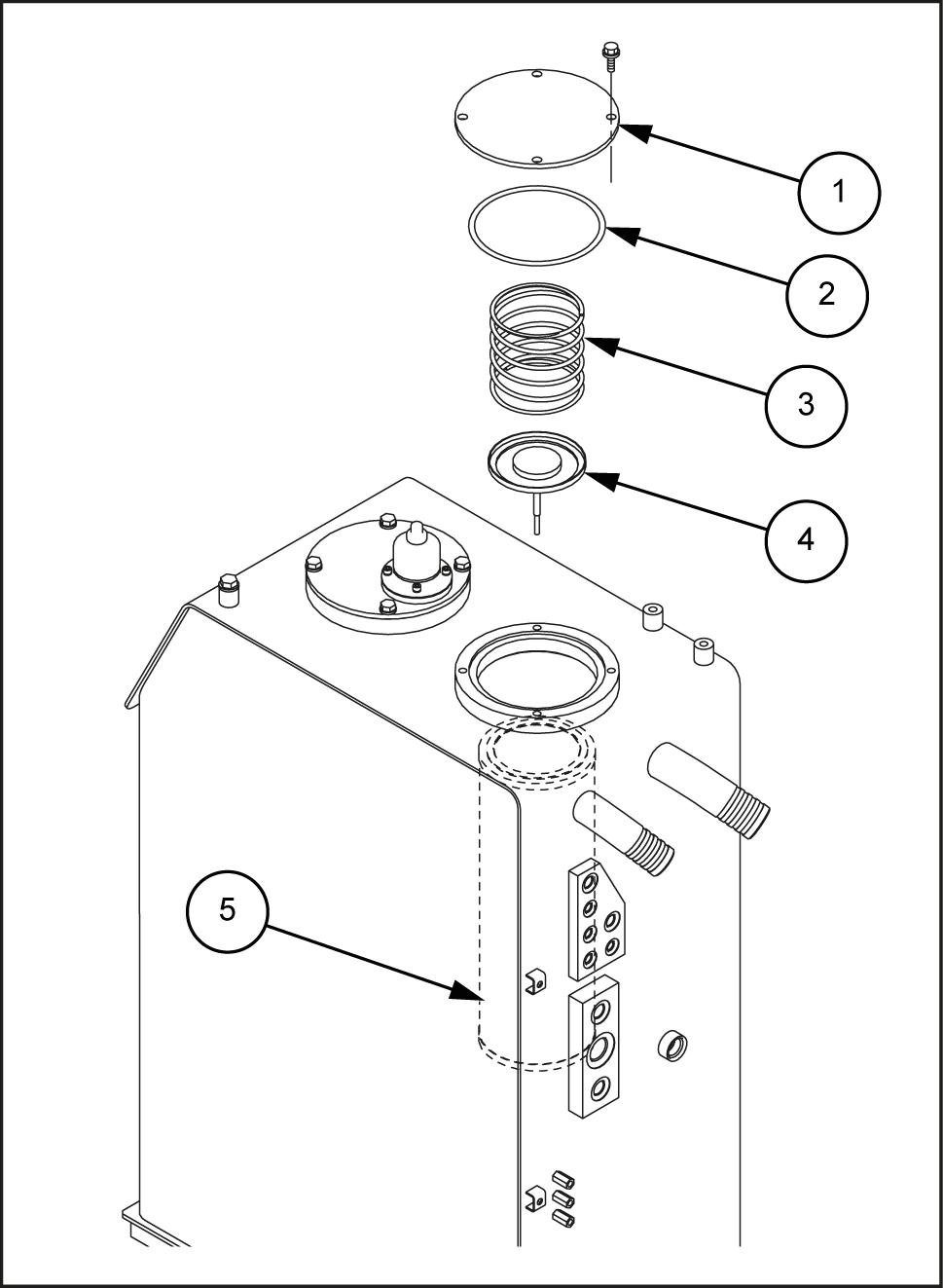 1
2
3
4
5