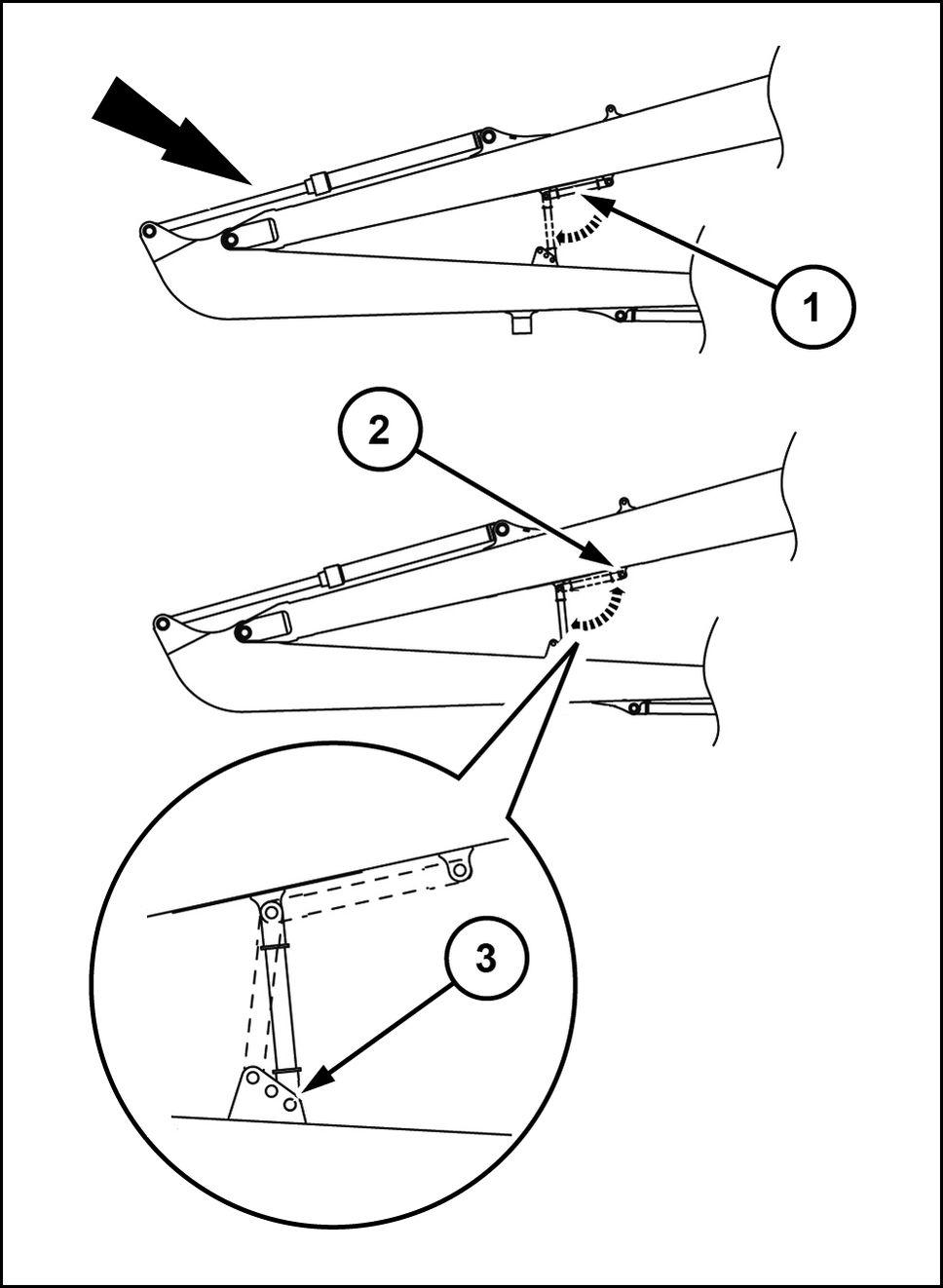 1

2

3