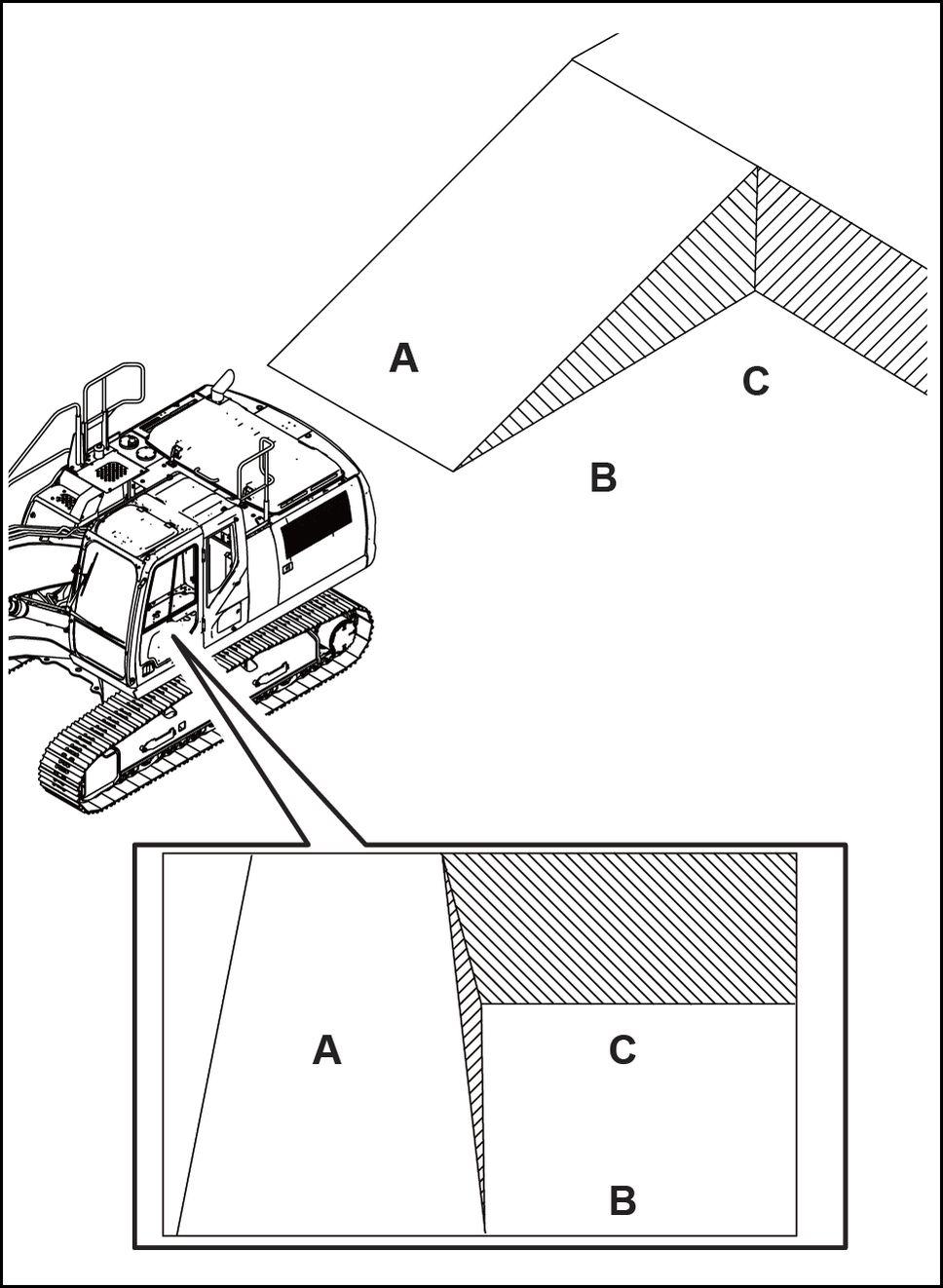 A
C
B
A
C
B