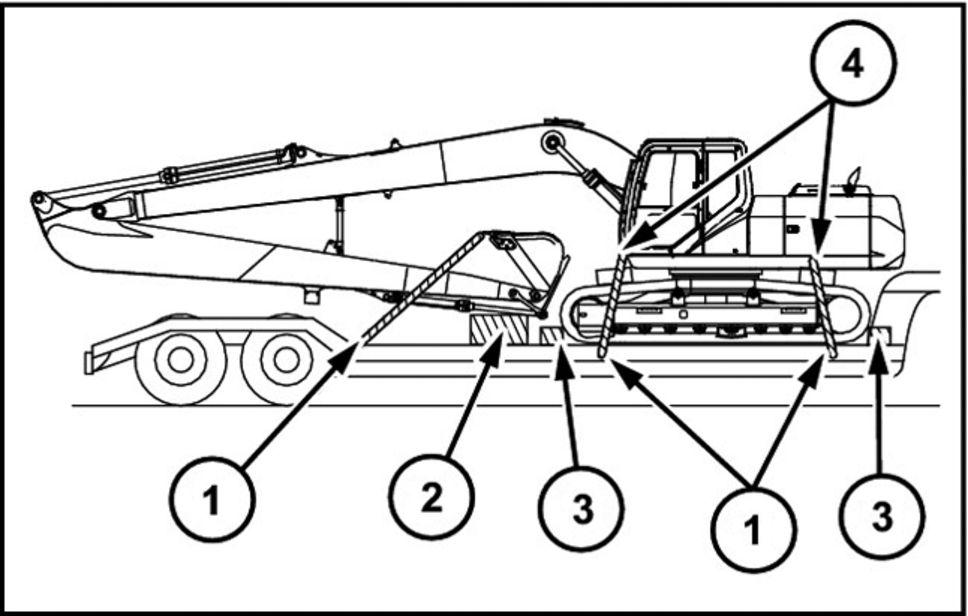 4

1

2

3

1

3