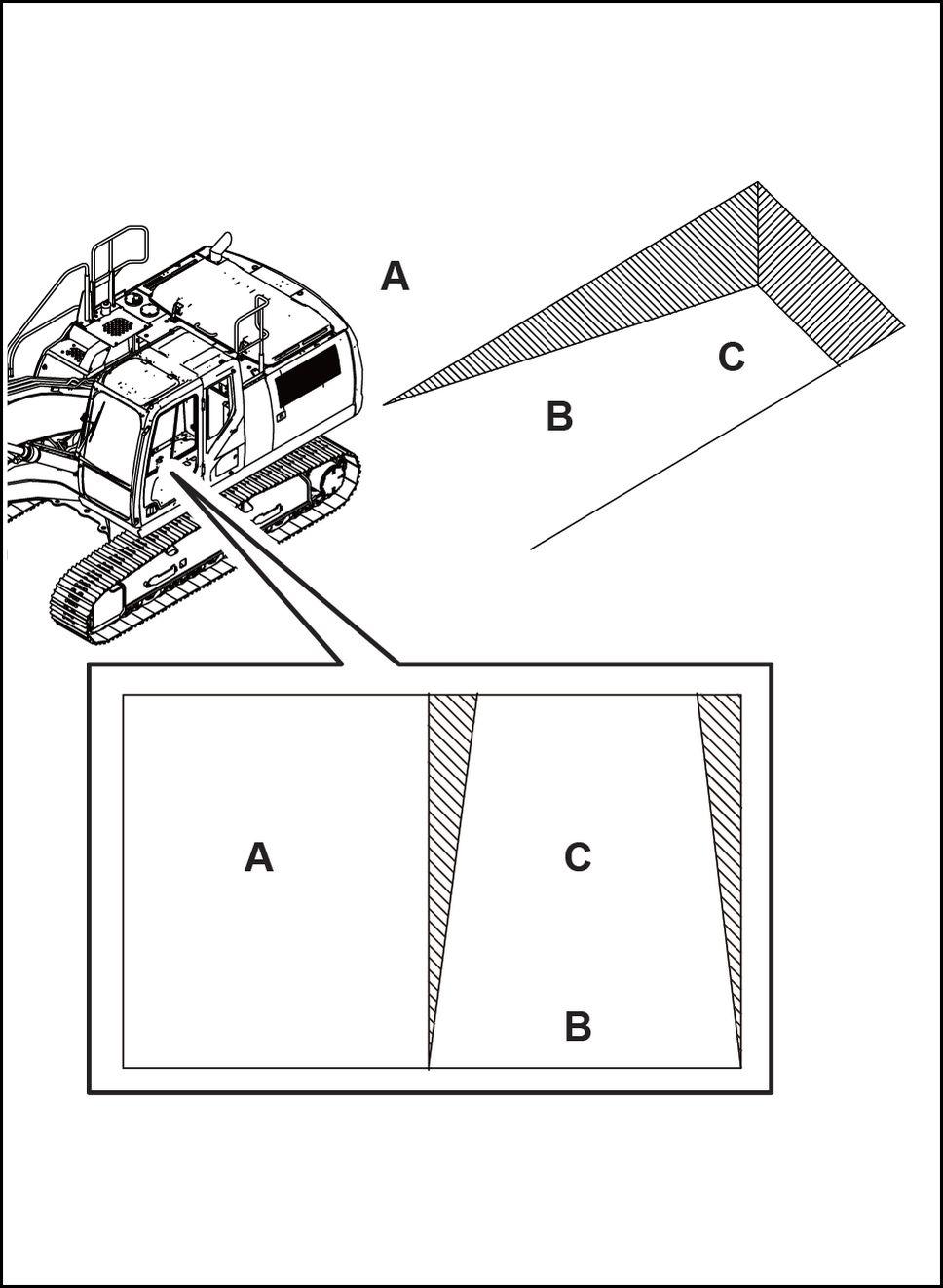 A
C
B
A
C
B